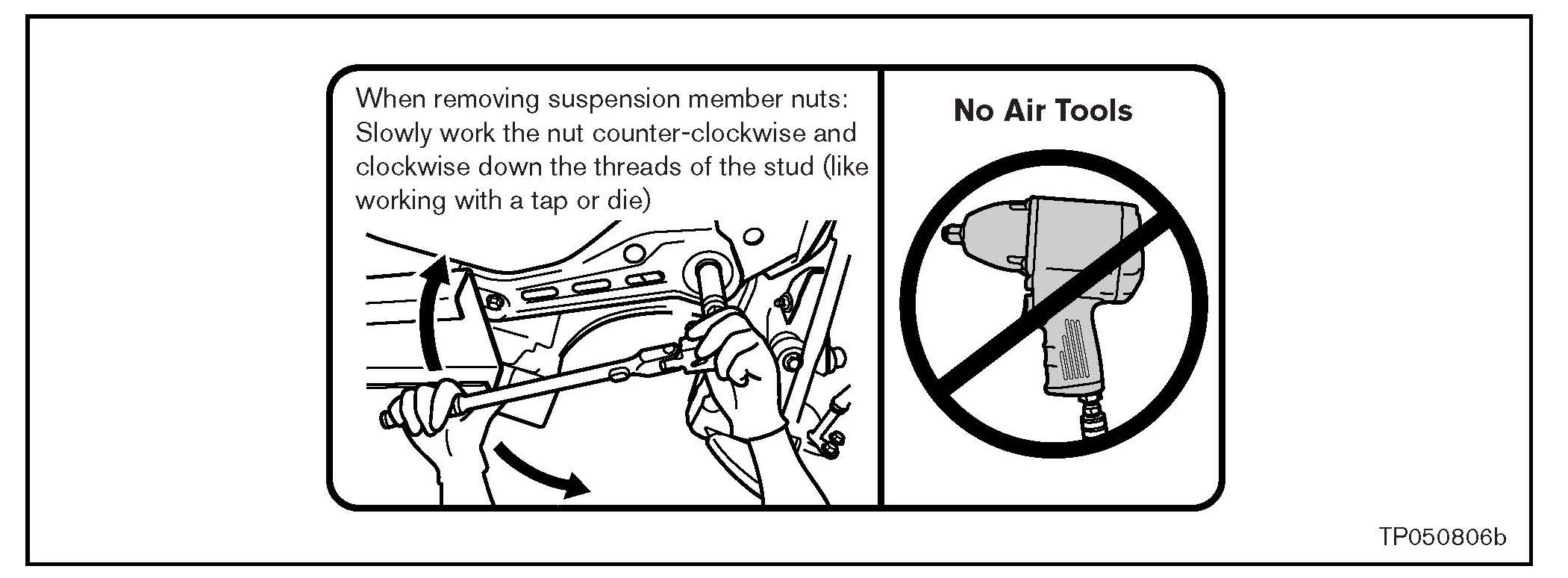 When removing suspension member nuts: Slowly work the nut counter-clockwise and clockwise down the threads of the stud (like working with a tap or die)

No Air Tools

TP050806b