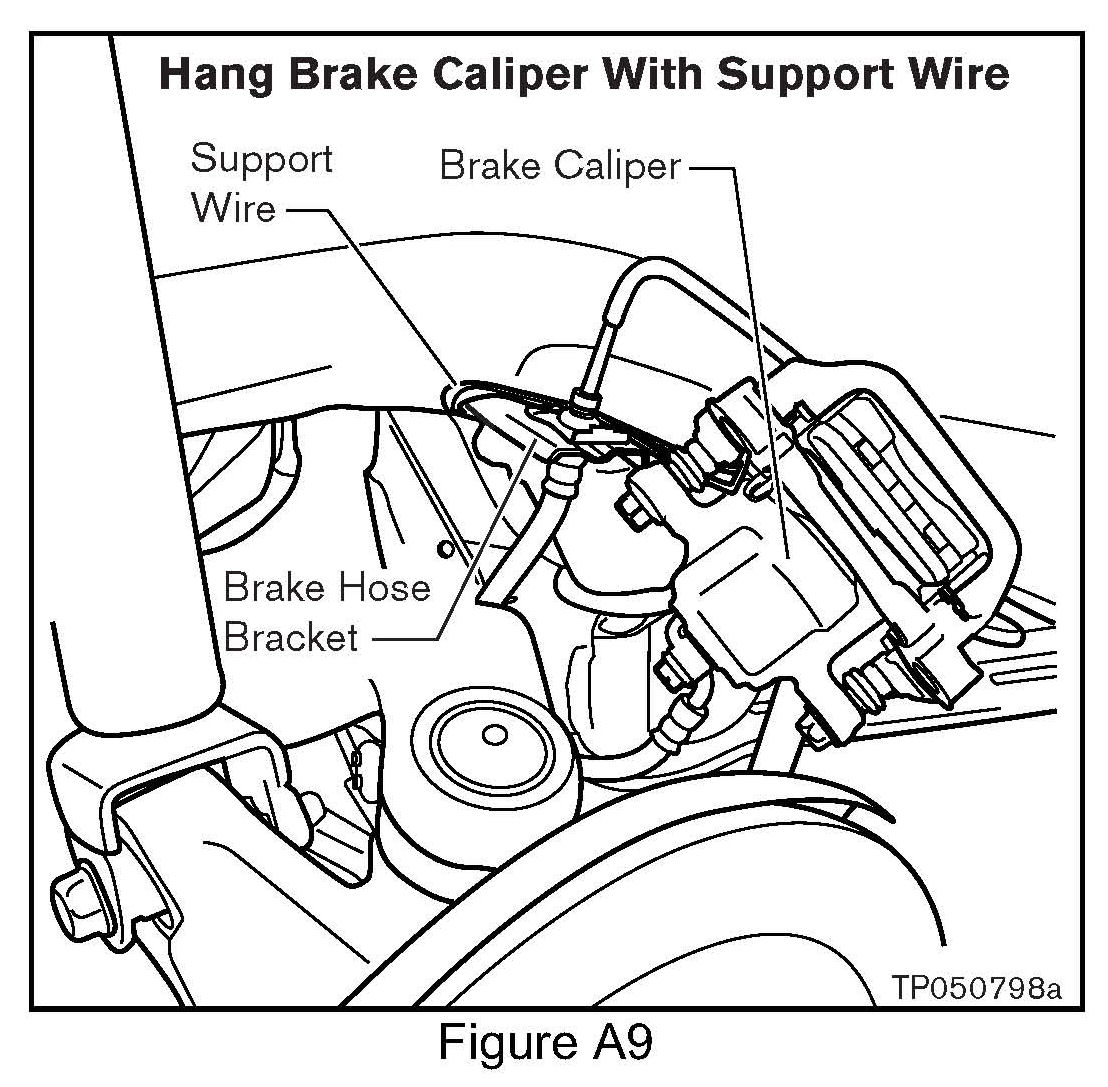 Hang Brake Caliper With Support Wire

Support Wire

Brake Caliper

Brake Hose Bracket

TP050798a

Figure A9