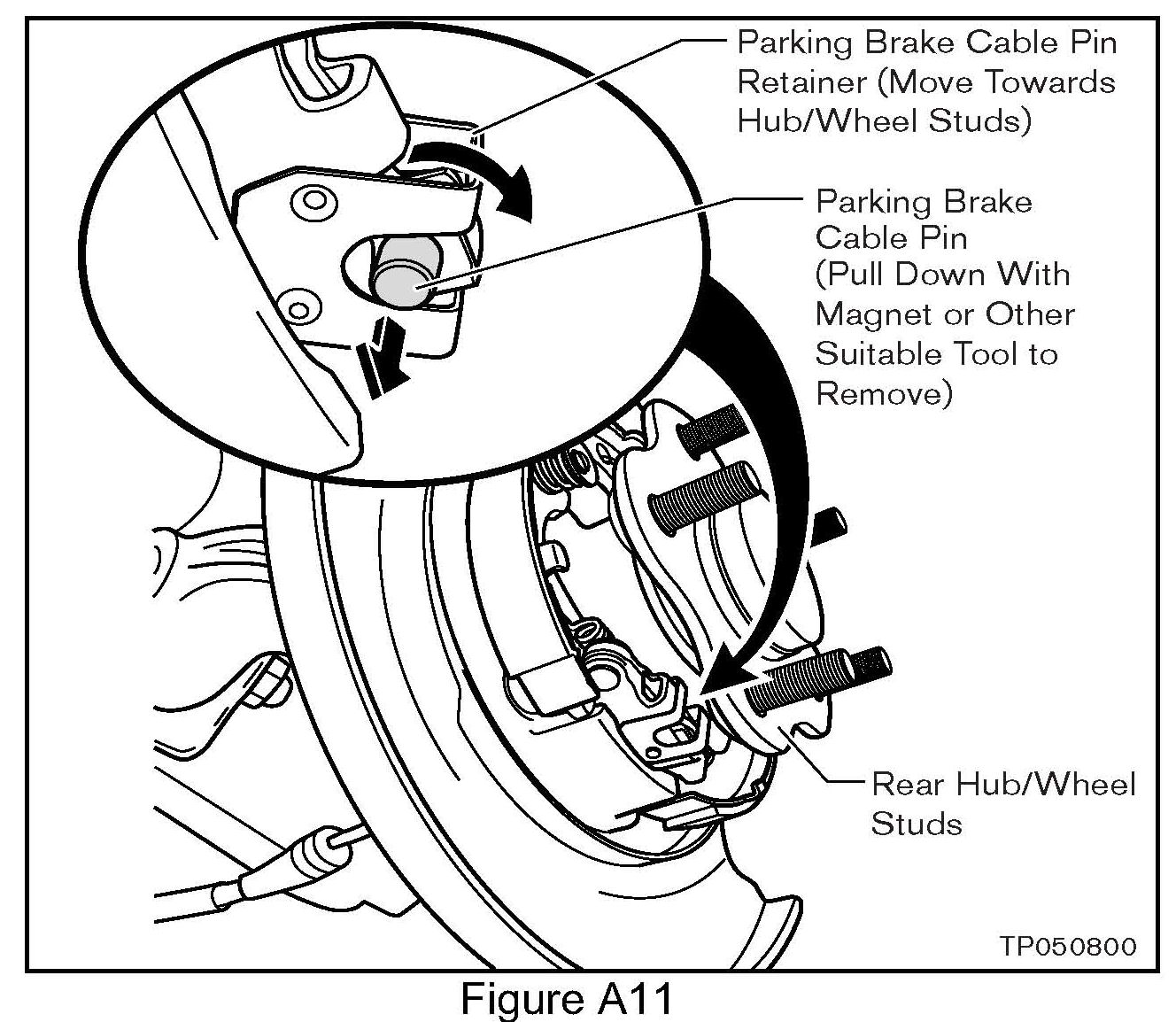 Parking Brake Cable Pin Retainer (Move Towards Hub/Wheel Studs)

Parking Brake Cable Pin (Pull Down With Magnet or Other Suitable Tool to Remove)

Rear Hub/Wheel Studs

TP050800

Figure A11