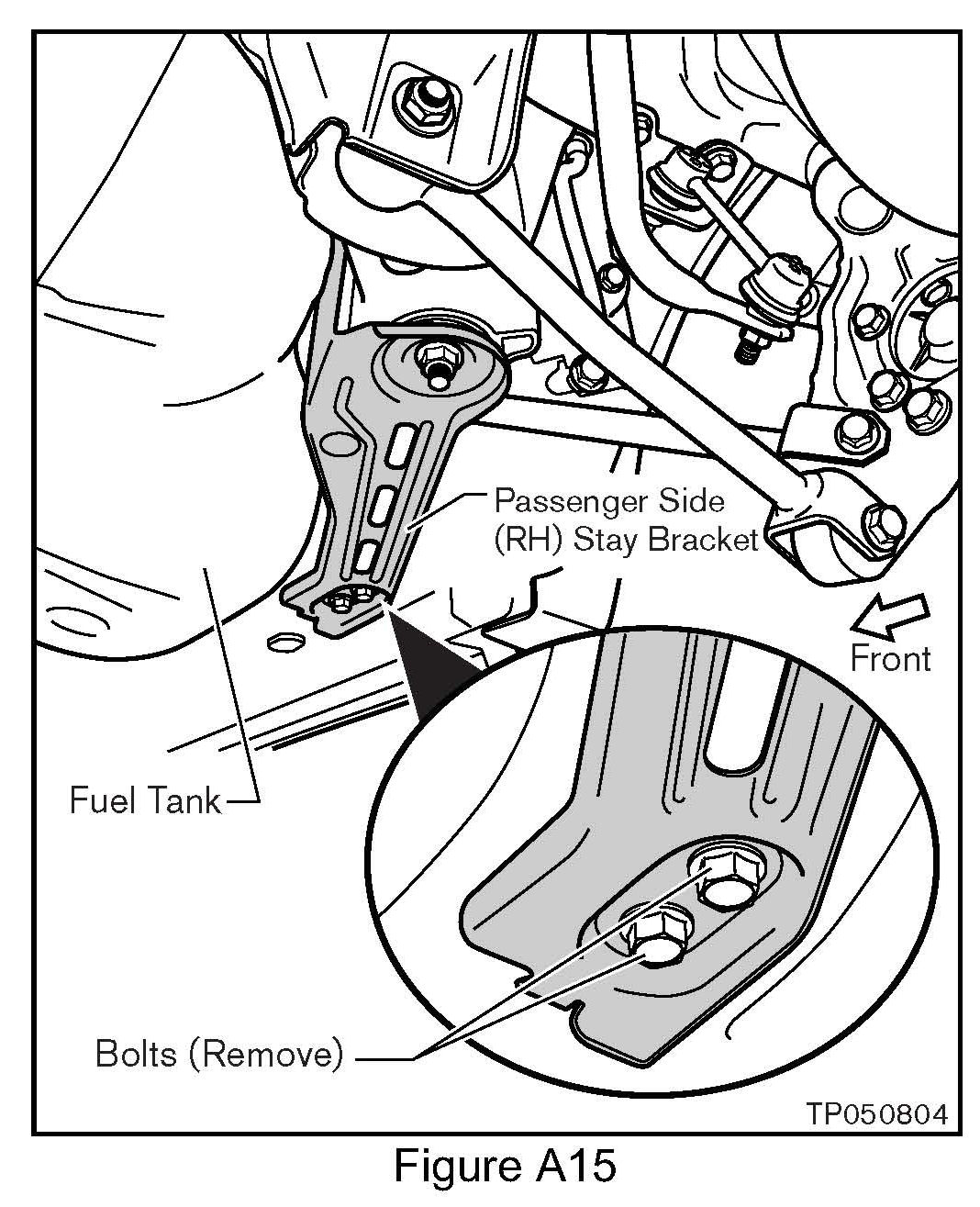 Passenger Side (RH) Stay Bracket

Front

Fuel Tank

Bolts (Remove)

TP050804

Figure A15