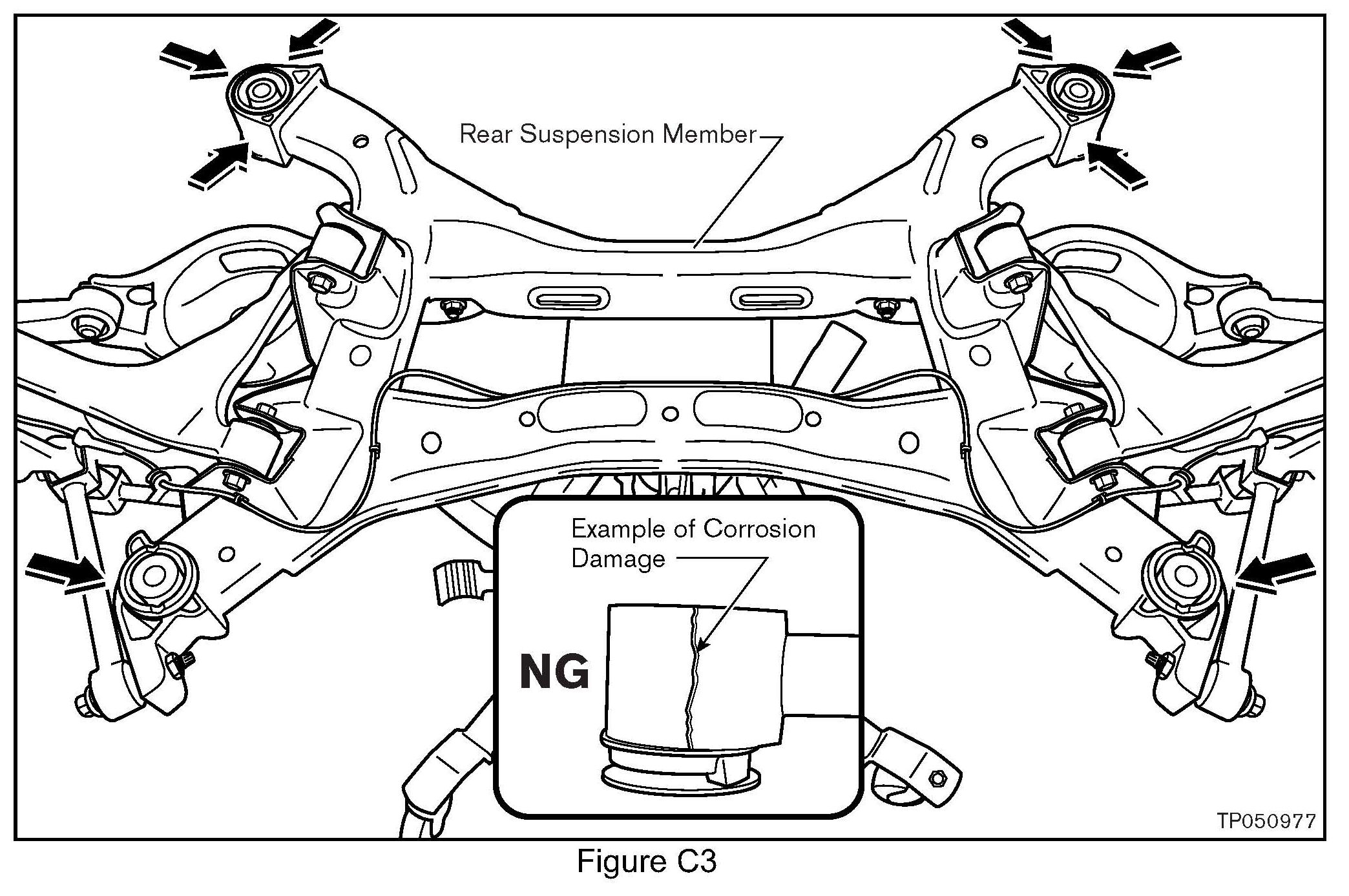 Rear Suspension Member

Example of Corrosion Damage

NG

TP050977

Figure C3