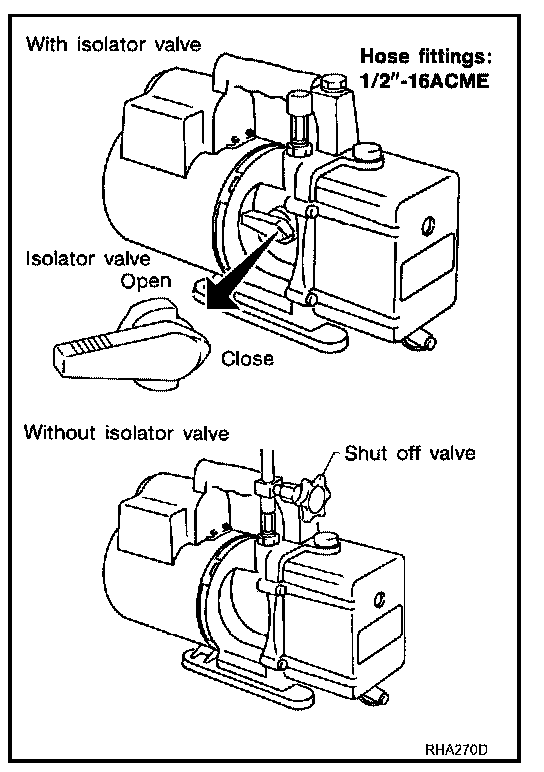 With isolator valve

Hose fittings: 1/2"-16ACME

Isolator valve
Open

Close

Without isolator valve

Shut off valve

RHA270D