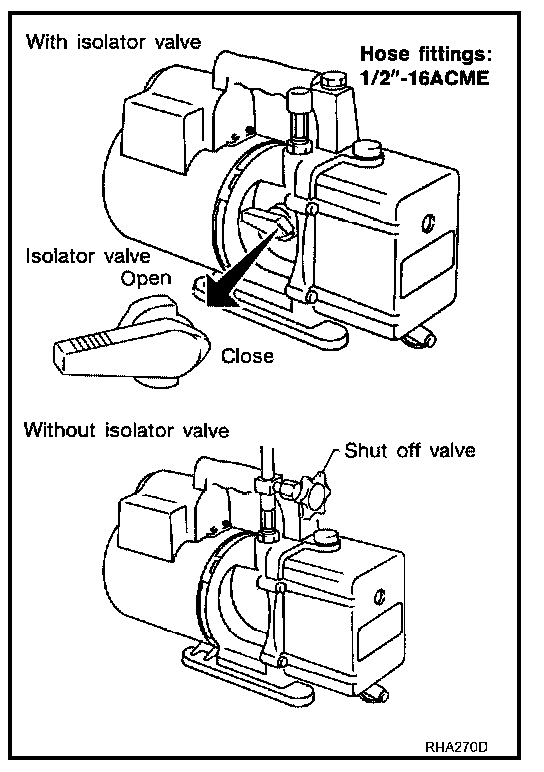 With isolator valve

Hose fittings: 1/2″-16ACME

Isolator valve

Open

Close

Without isolator valve

Shut off valve

RHA270D