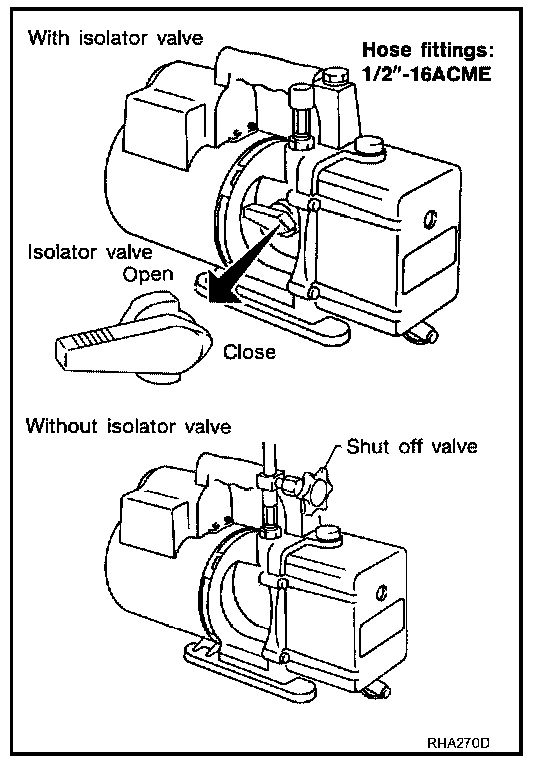 With isolator valve

Hose fittings: 1/2″-16ACME

Isolator valve

Open

Close

Without isolator valve

Shut off valve

RHA270D