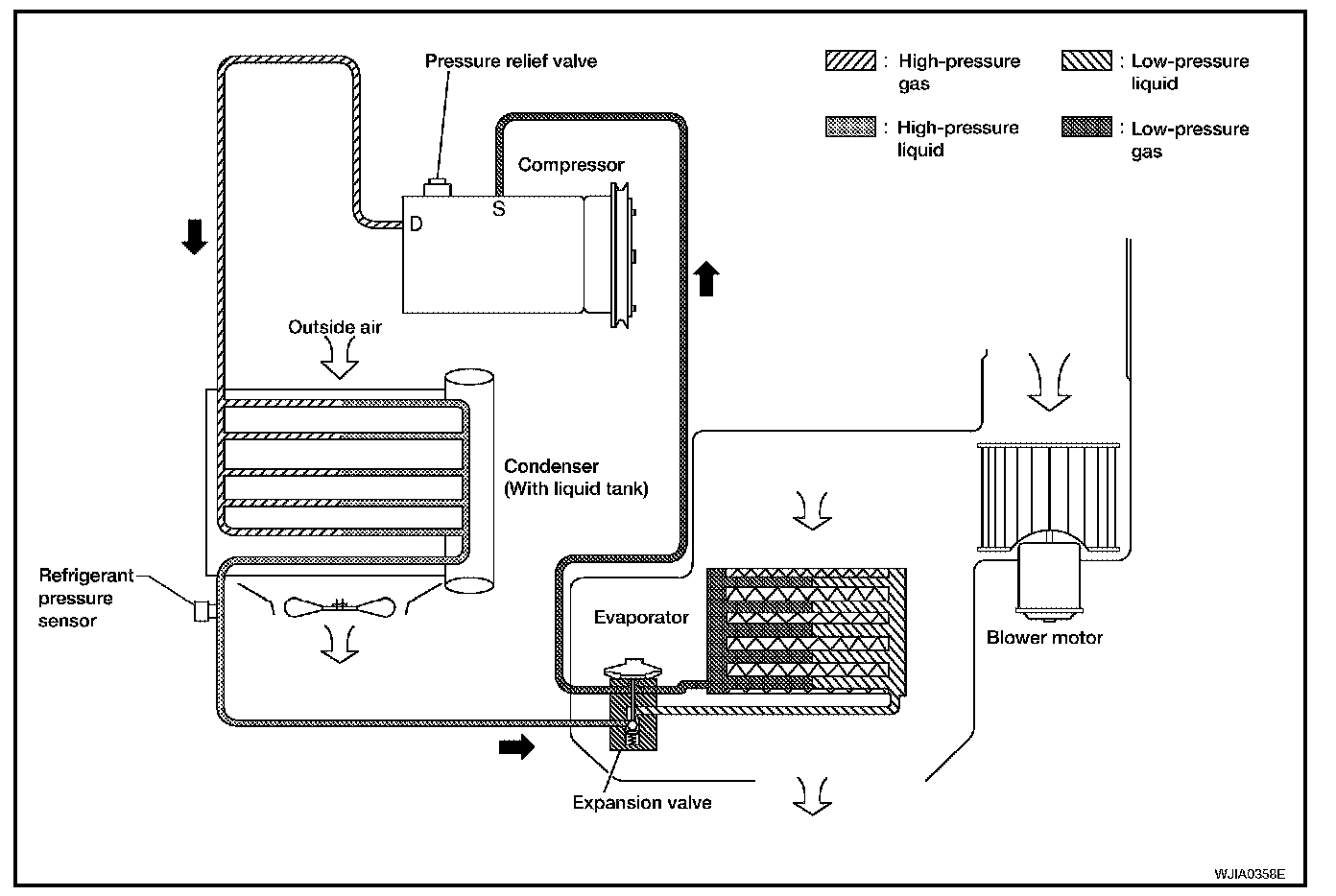 Pressure relief valve

: High-pressure gas

: Low-pressure liquid

: High-pressure liquid

: Low-pressure gas

Compressor

D

S

Outside air

Condenser (With liquid tank)

Refrigerant pressure sensor

Evaporator

Blower motor

Expansion valve

WJIA0358E