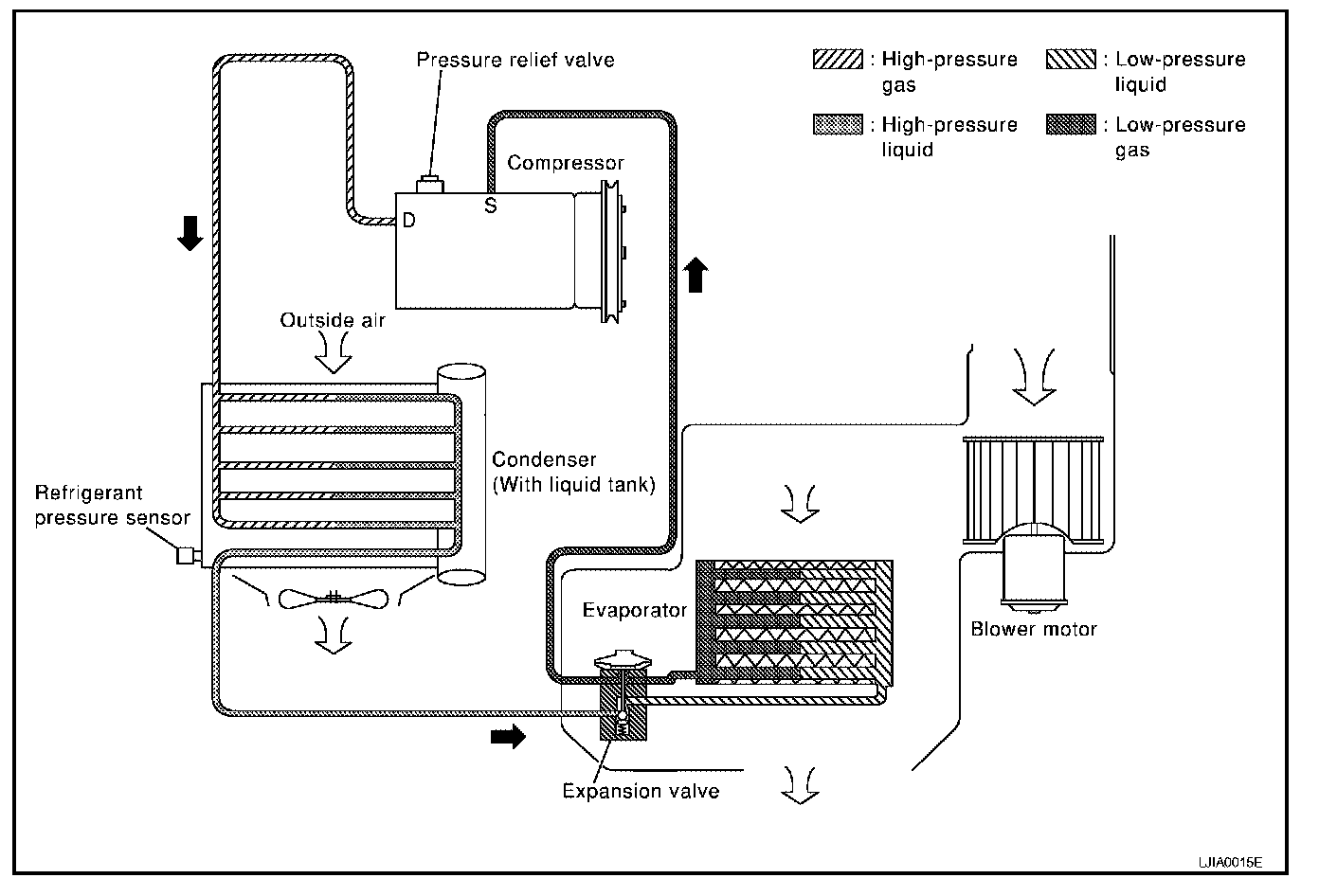 Pressure relief valve

: High-pressure gas
: Low-pressure liquid
: High-pressure liquid
: Low-pressure gas

Compressor

D

S

Outside air

Condenser (With liquid tank)

Refrigerant pressure sensor

Evaporator

Blower motor

Expansion valve

LJIA0015E