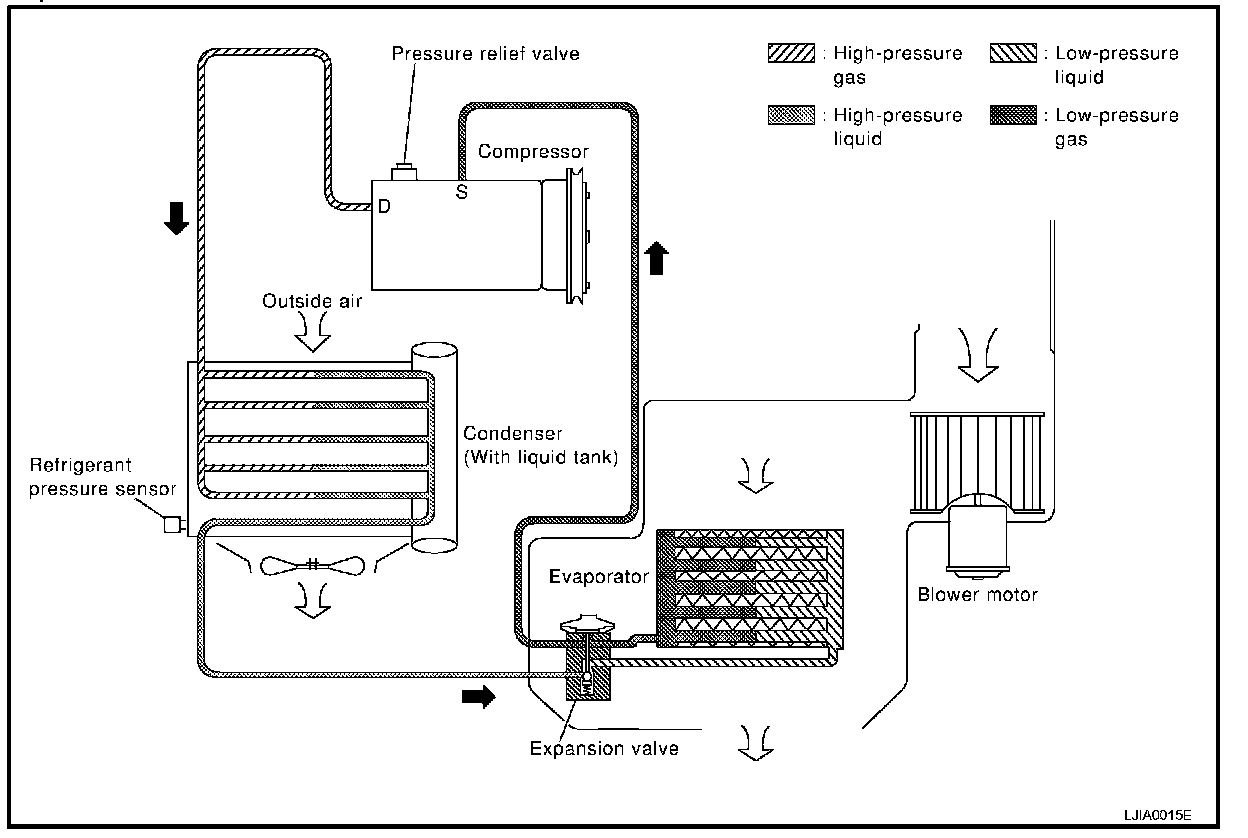 Pressure relief valve

: High-pressure gas

: Low-pressure liquid

: High-pressure liquid

: Low-pressure gas

Compressor

D

S

Outside air

Condenser (With liquid tank)

Refrigerant pressure sensor

Evaporator

Blower motor

Expansion valve

LJIA0015E