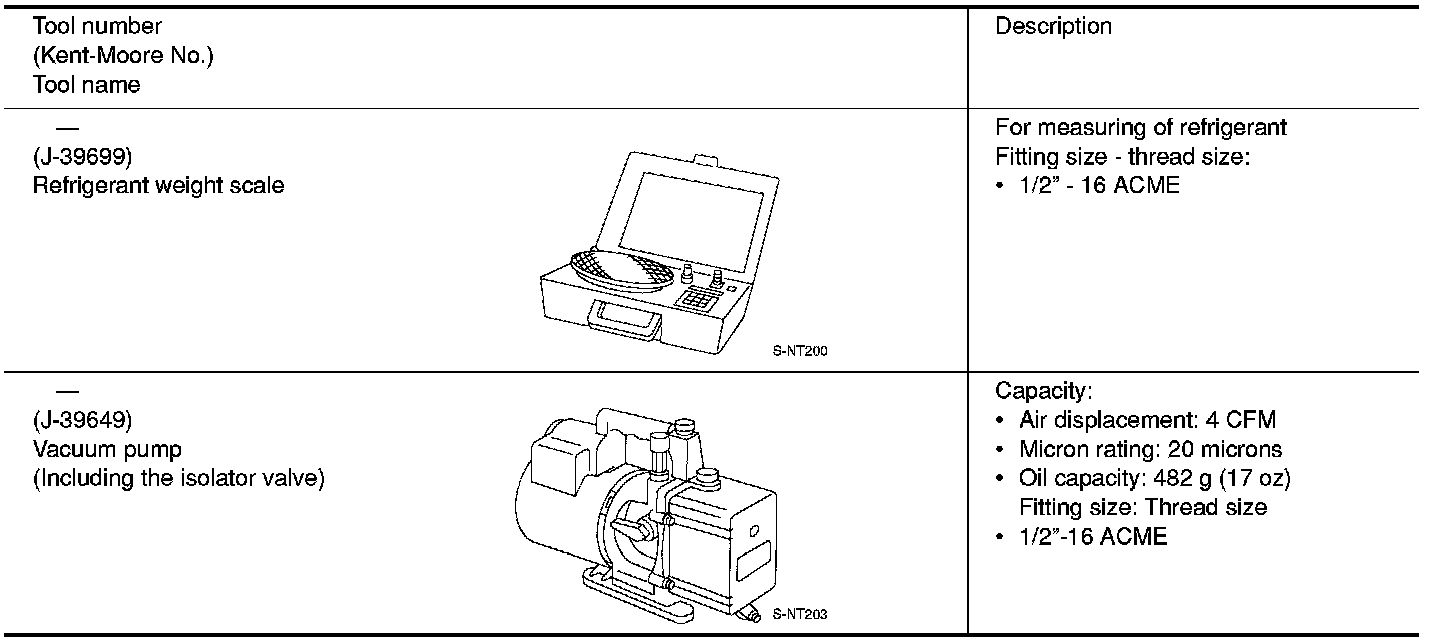 | Tool number (Kent-Moore No.) Tool name | Description |
|---|---|
| — (J-39699) Refrigerant weight scale S-NT200 | For measuring of refrigerant Fitting size - thread size: • 1/2" - 16 ACME |
| — (J-39649) Vacuum pump (Including the isolator valve) S-NT203 | Capacity: • Air displacement: 4 CFM • Micron rating: 20 microns • Oil capacity: 482 g (17 oz) Fitting size: Thread size • 1/2"-16 ACME |