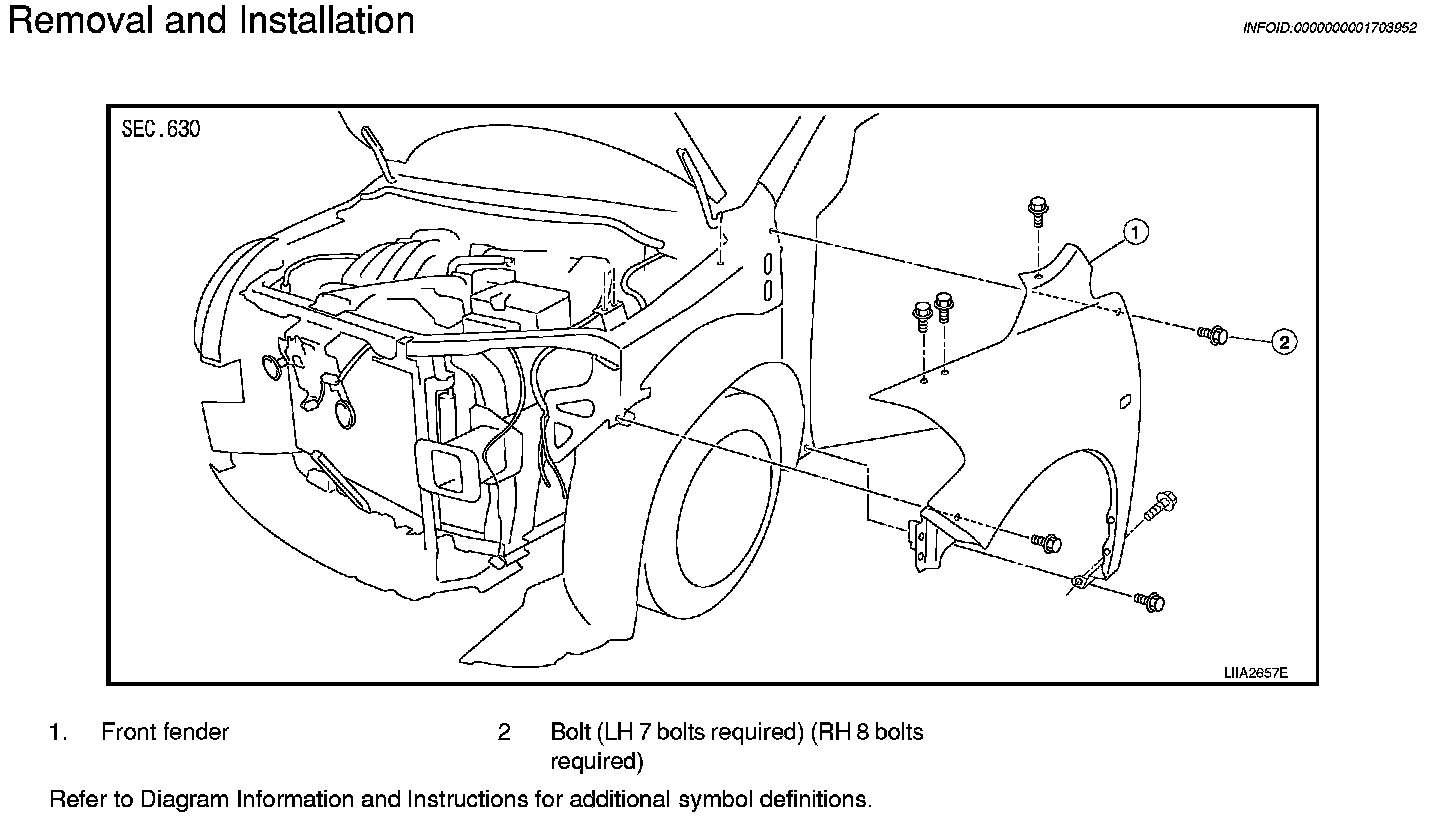 Removal and Installation

INFOID:0000000001703952

SEC.630

1

2

LIIA2657E

1. Front fender

2 Bolt (LH 7 bolts required) (RH 8 bolts required)

Refer to Diagram Information and Instructions for additional symbol definitions.