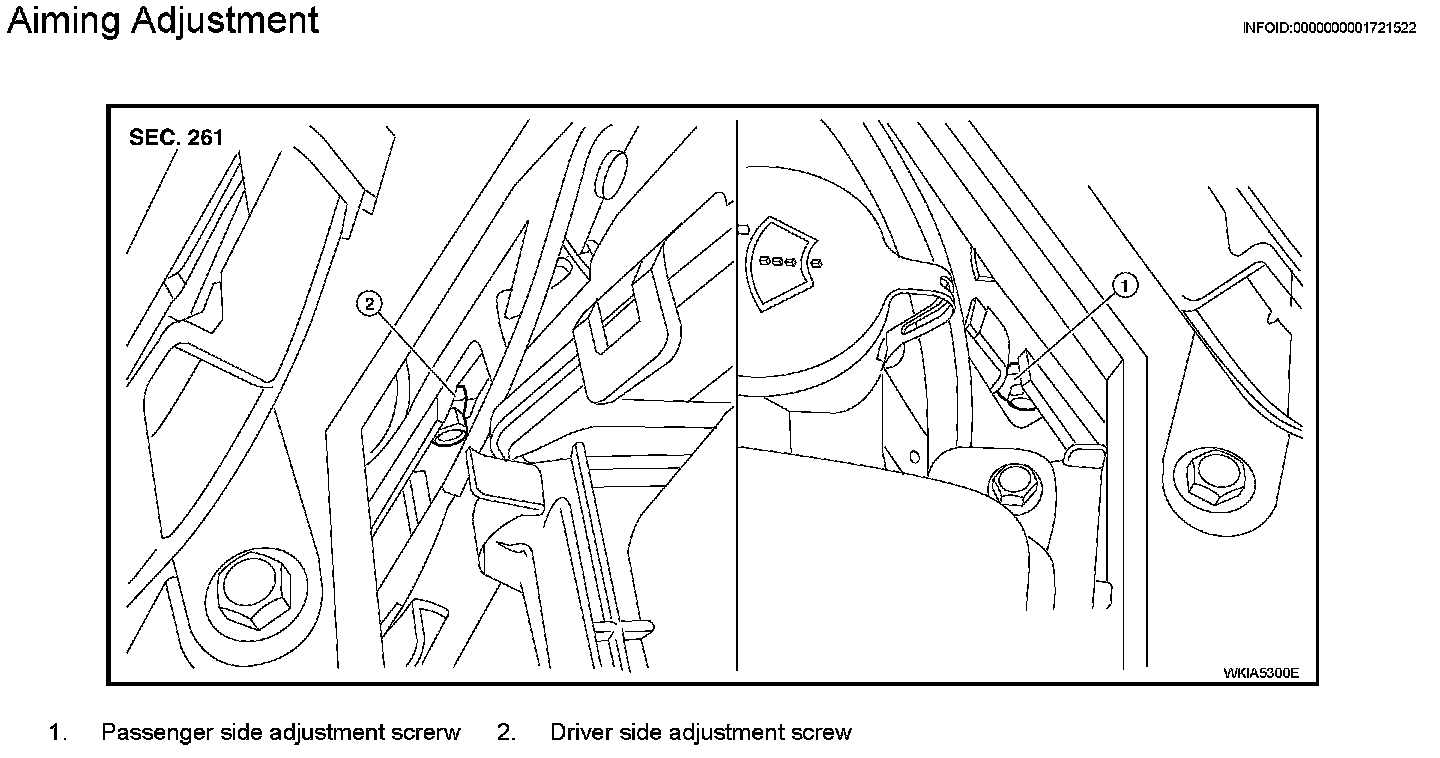 Aiming Adjustment

INFOID:0000000001721522

SEC. 261

2

1

WKIA5300E

1. Passenger side adjustment screrw 2. Driver side adjustment screw