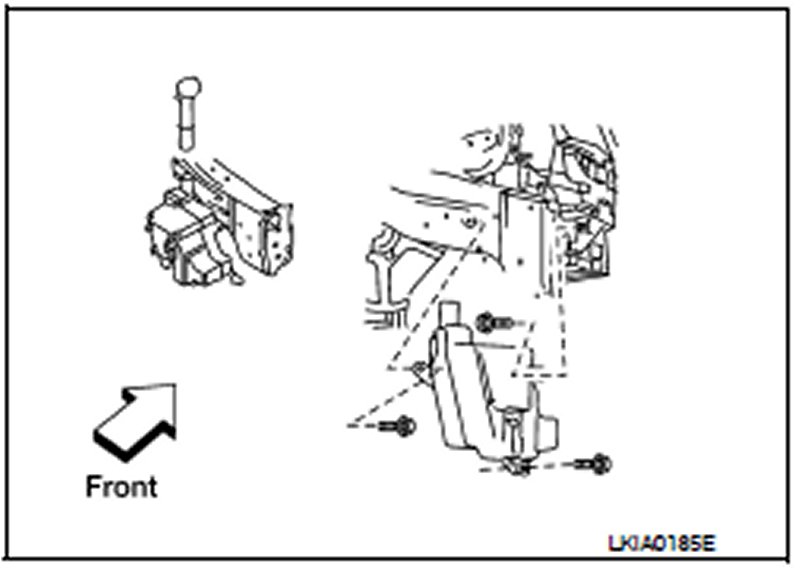 Front

LKIA0185E