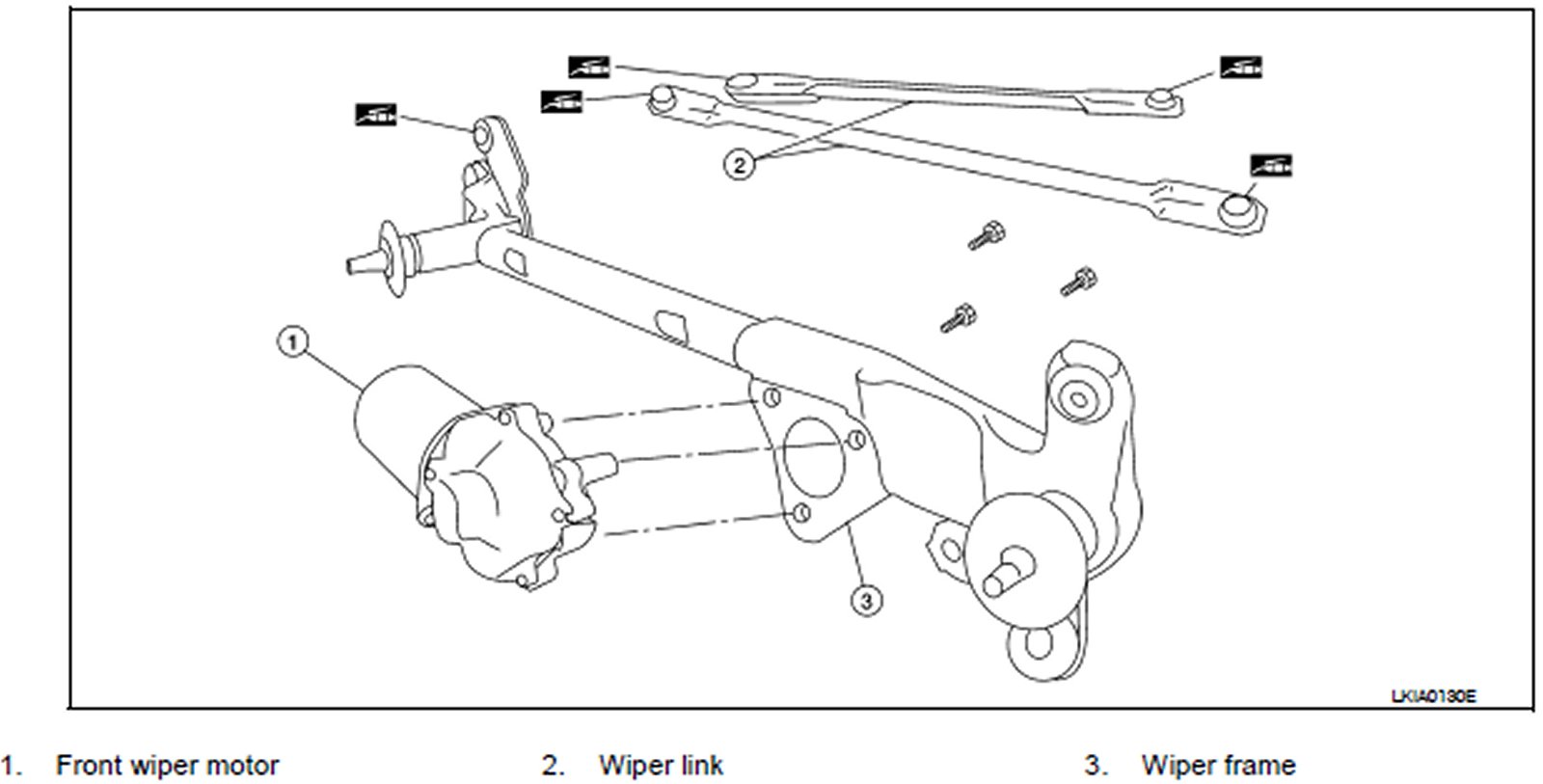 2

1

3

LKIA0130E

1. Front wiper motor
2. Wiper link
3. Wiper frame