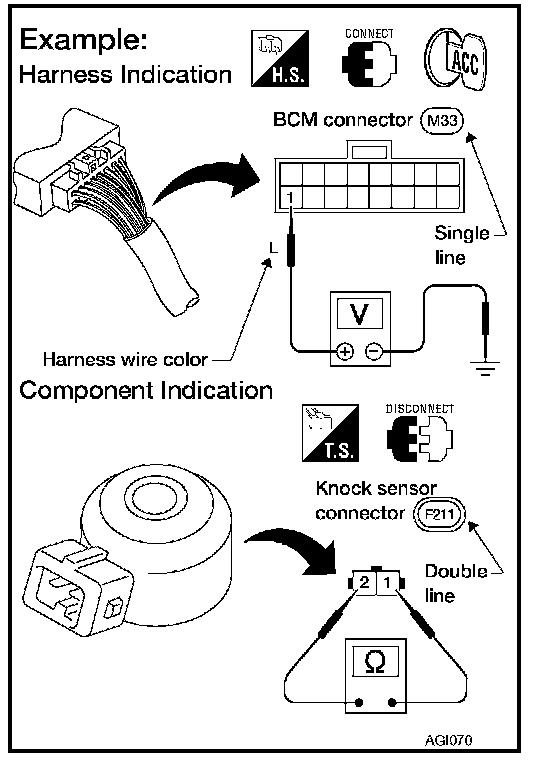 Example:
Harness Indication

H.S.

CONNECT

ACC

BCM connector M33

1

Single line

L

V

⊕ ⊖

Harness wire color

Component Indication

T.S.

DISCONNECT

Knock sensor connector F211

2 1

Double line

Ω

AGI070