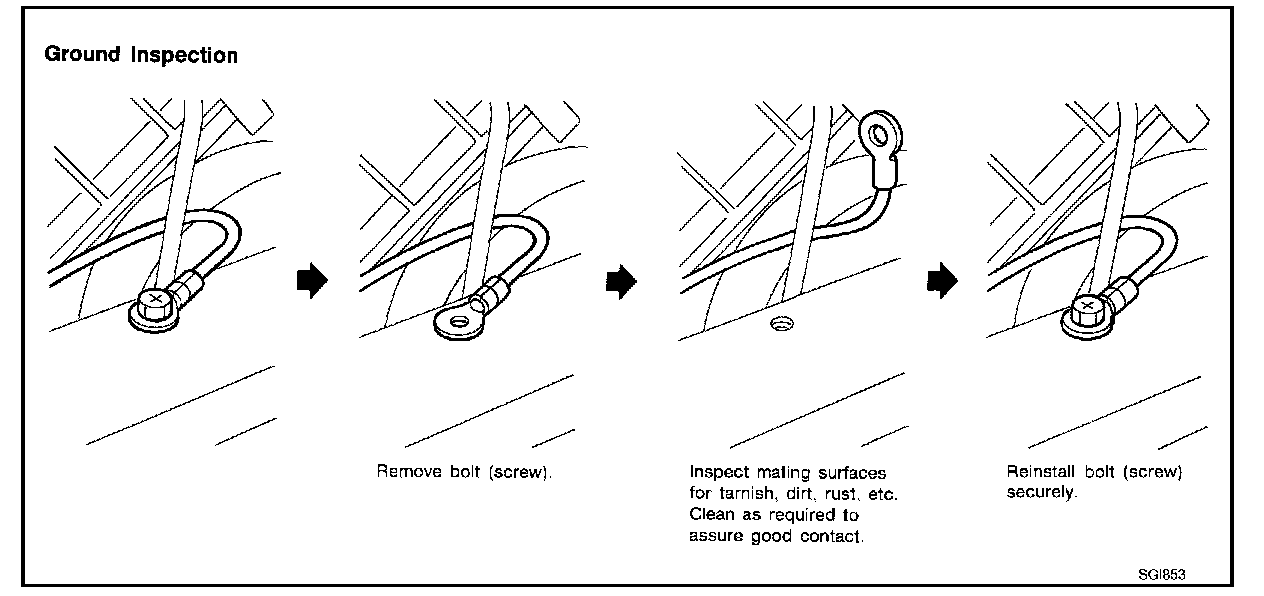 Ground Inspection

Remove bolt (screw).

Inspect mating surfaces for tarnish, dirt, rust, etc. Clean as required to assure good contact.

Reinstall bolt (screw) securely.

SGI853