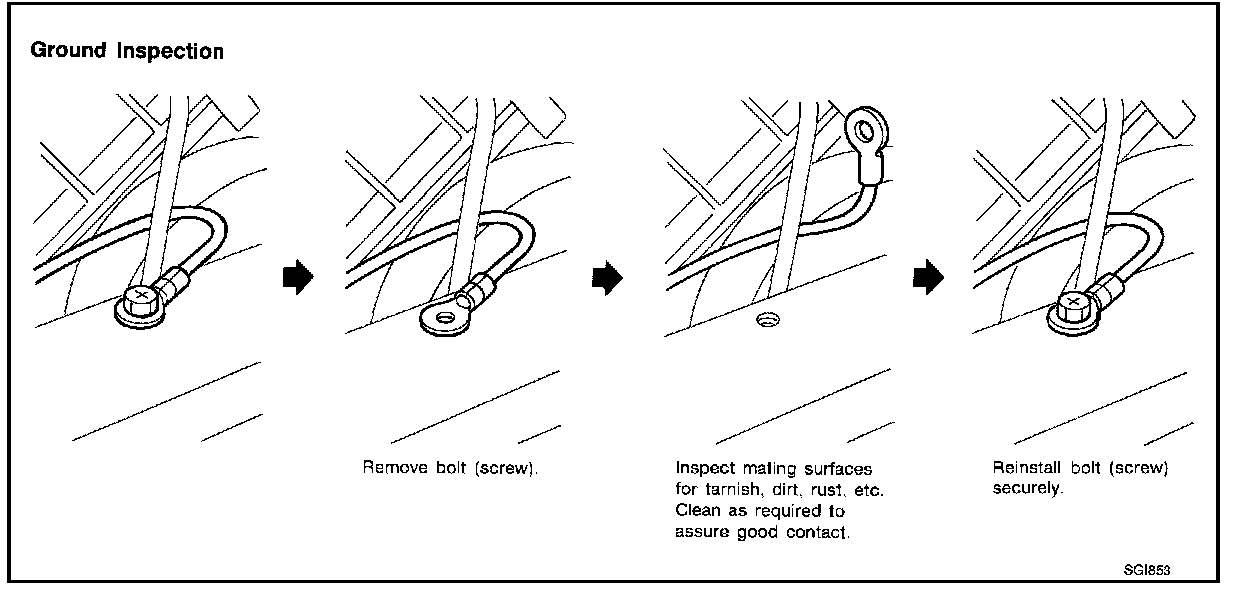 Ground Inspection

Remove bolt (screw).

Inspect mating surfaces for tarnish, dirt, rust, etc. Clean as required to assure good contact.

Reinstall bolt (screw) securely.

SGI853