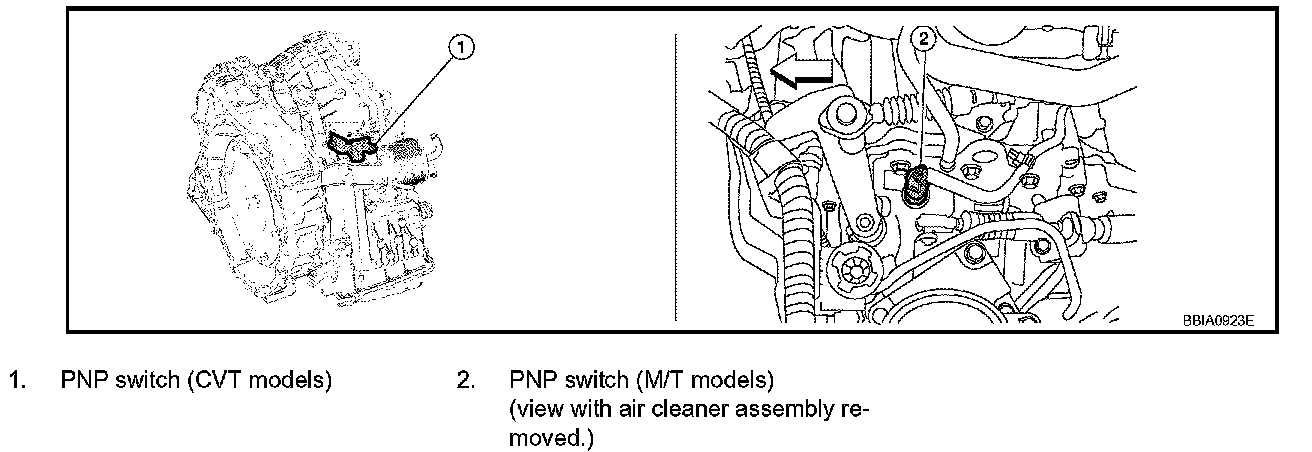 1

2

BBIA0923E

1. PNP switch (CVT models)

2. PNP switch (M/T models) (view with air cleaner assembly removed.)