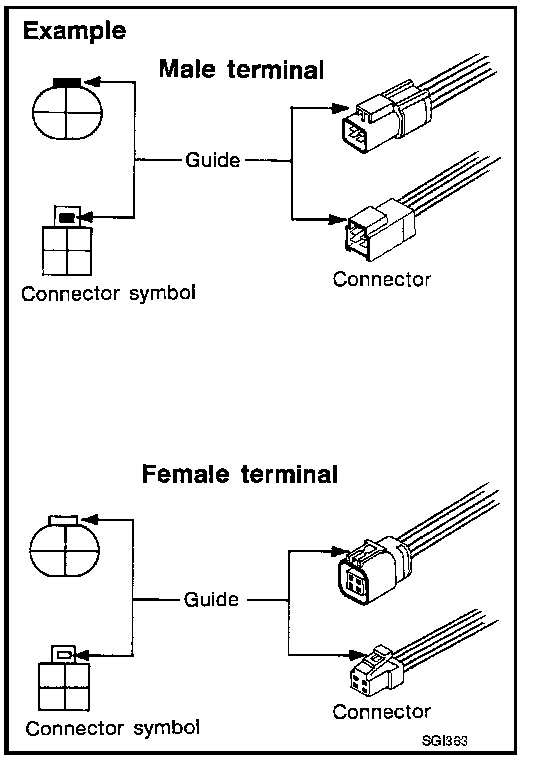 Example

Male terminal

Guide

Connector symbol

Connector

Female terminal

Guide

Connector symbol

Connector

SGI363