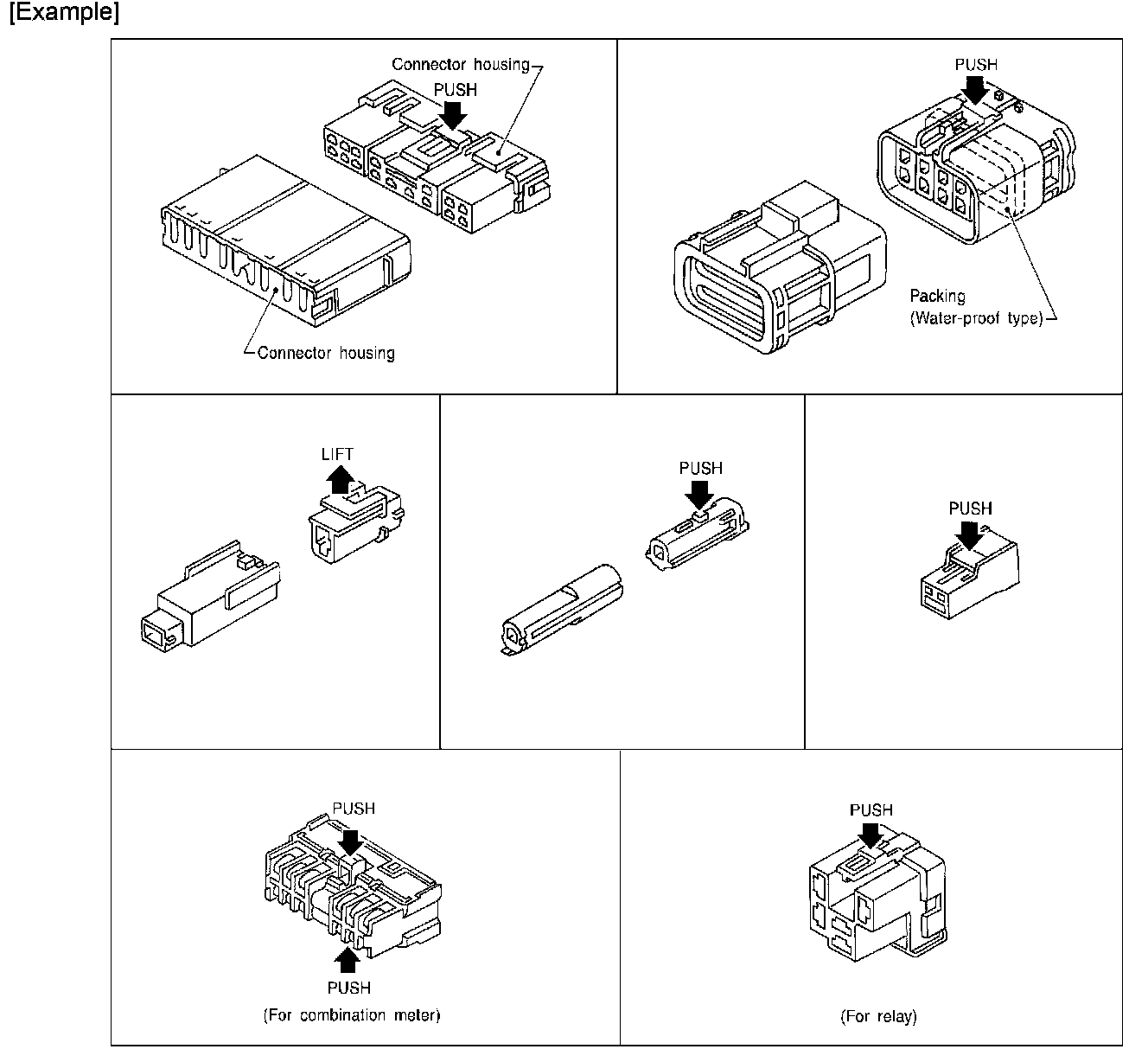 [Example]

Connector housing
PUSH
Connector housing

PUSH
Packing
(Water-proof type)

LIFT

PUSH

PUSH

PUSH
PUSH
(For combination meter)

PUSH
(For relay)