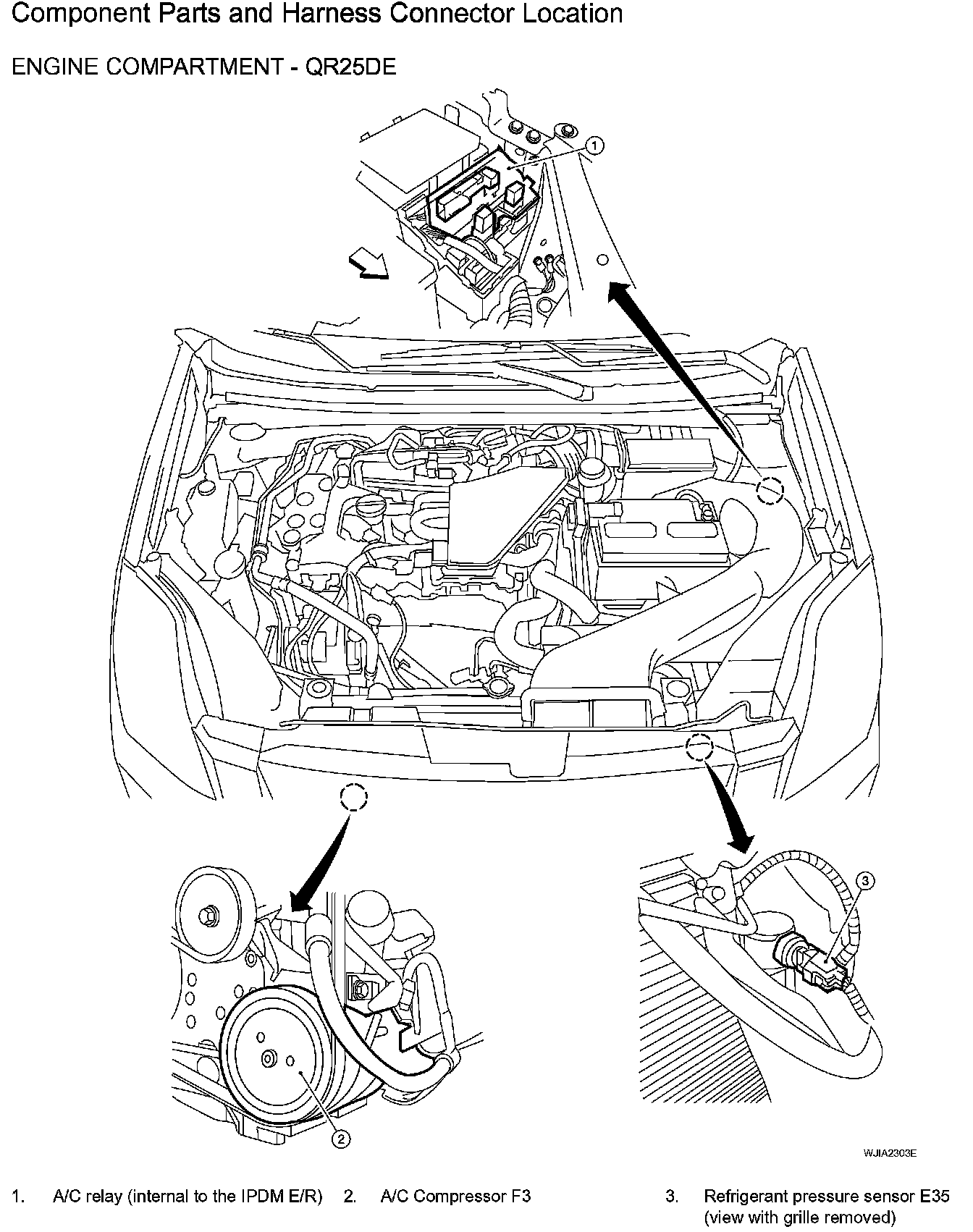 Component Parts and Harness Connector Location

ENGINE COMPARTMENT - QR25DE

1

2

3

WJIA2303E

1. A/C relay (internal to the IPDM E/R) 2. A/C Compressor F3 3. Refrigerant pressure sensor E35 (view with grille removed)