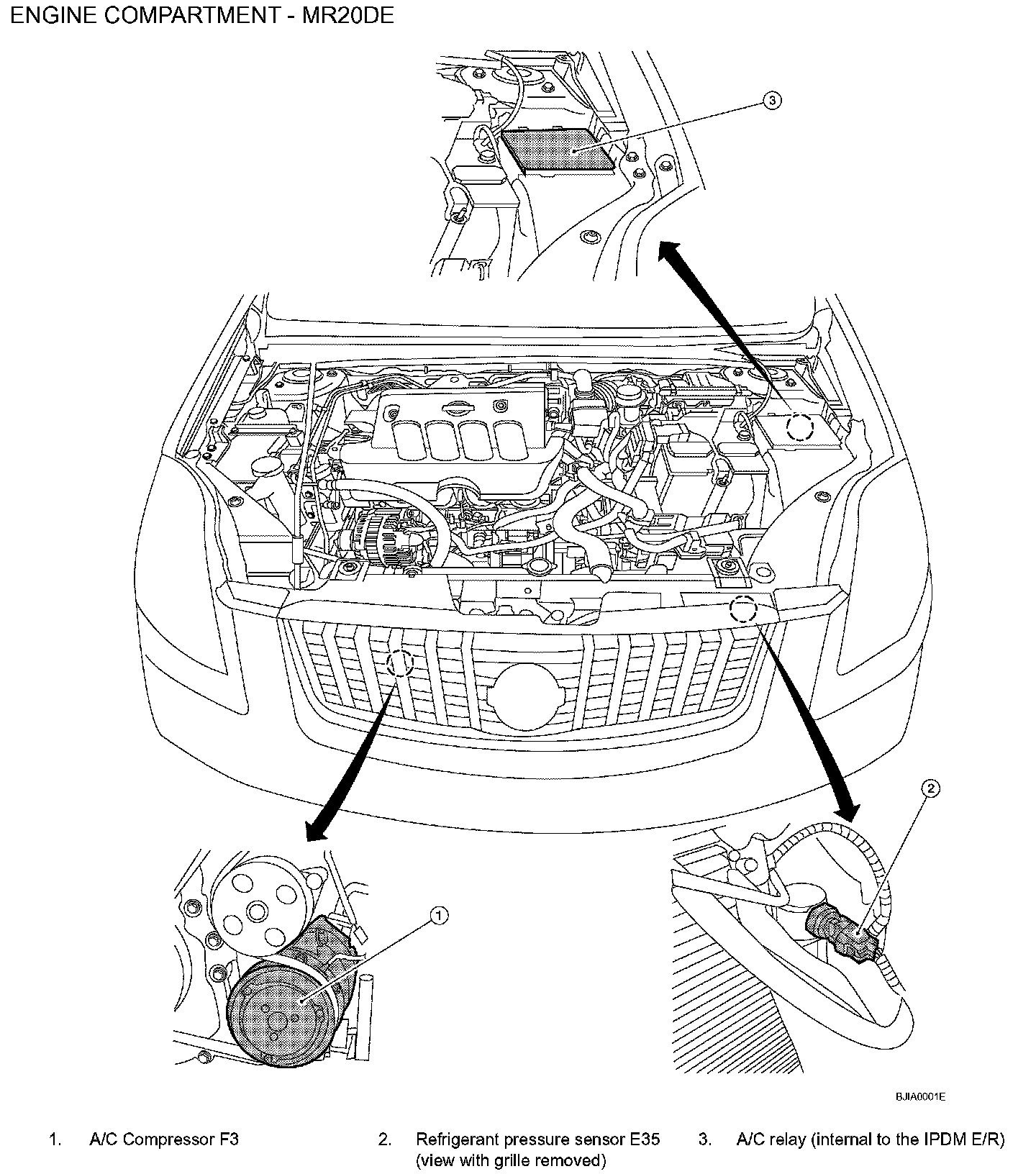 ENGINE COMPARTMENT - MR20DE

3

2

1

BJIA0001E

1. A/C Compressor F3

2. Refrigerant pressure sensor E35 (view with grille removed)

3. A/C relay (internal to the IPDM E/R)