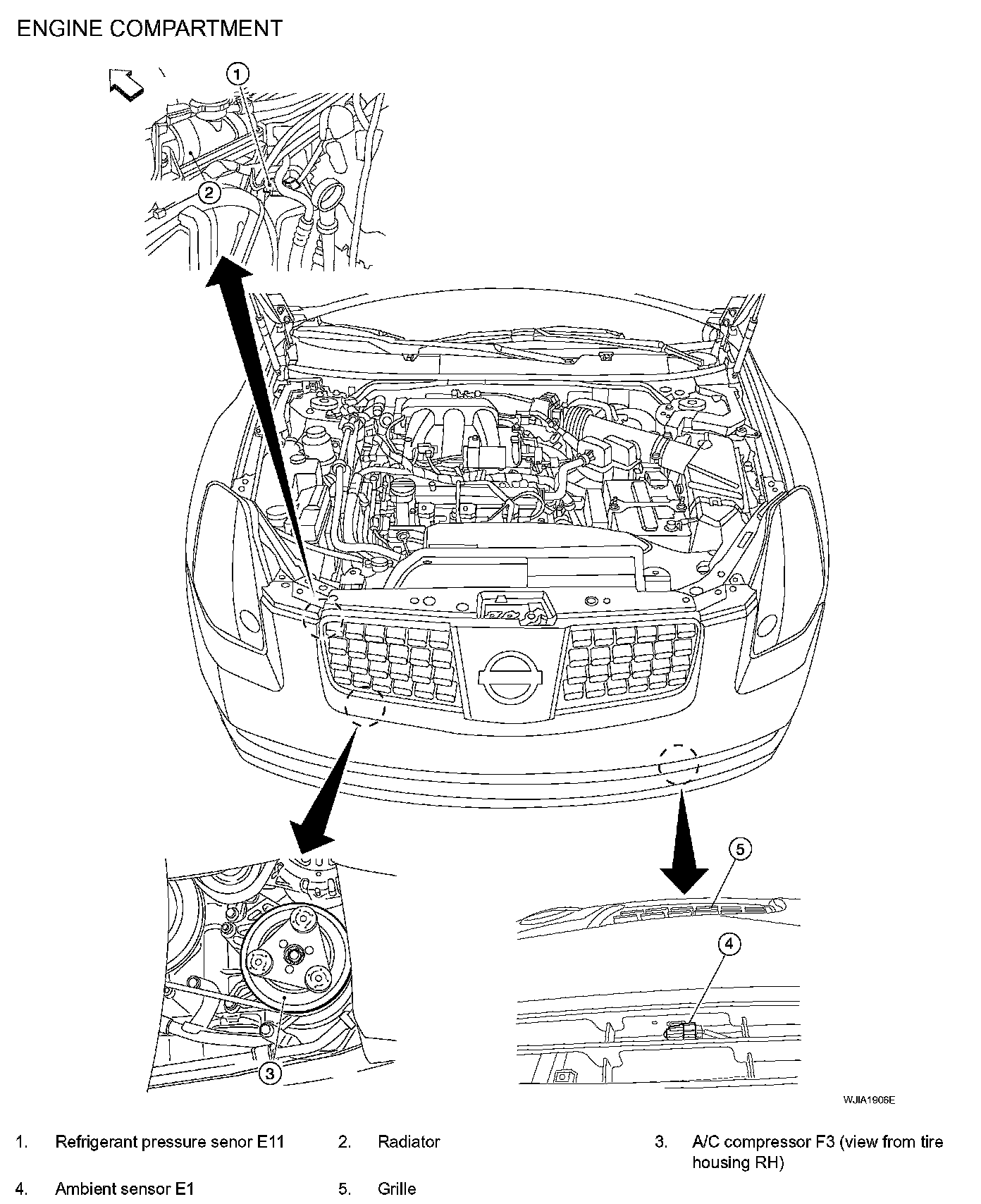 ENGINE COMPARTMENT

1

2

3

5

4

WJIA1906E

1. Refrigerant pressure senor E11
2. Radiator
3. A/C compressor F3 (view from tire housing RH)
4. Ambient sensor E1
5. Grille