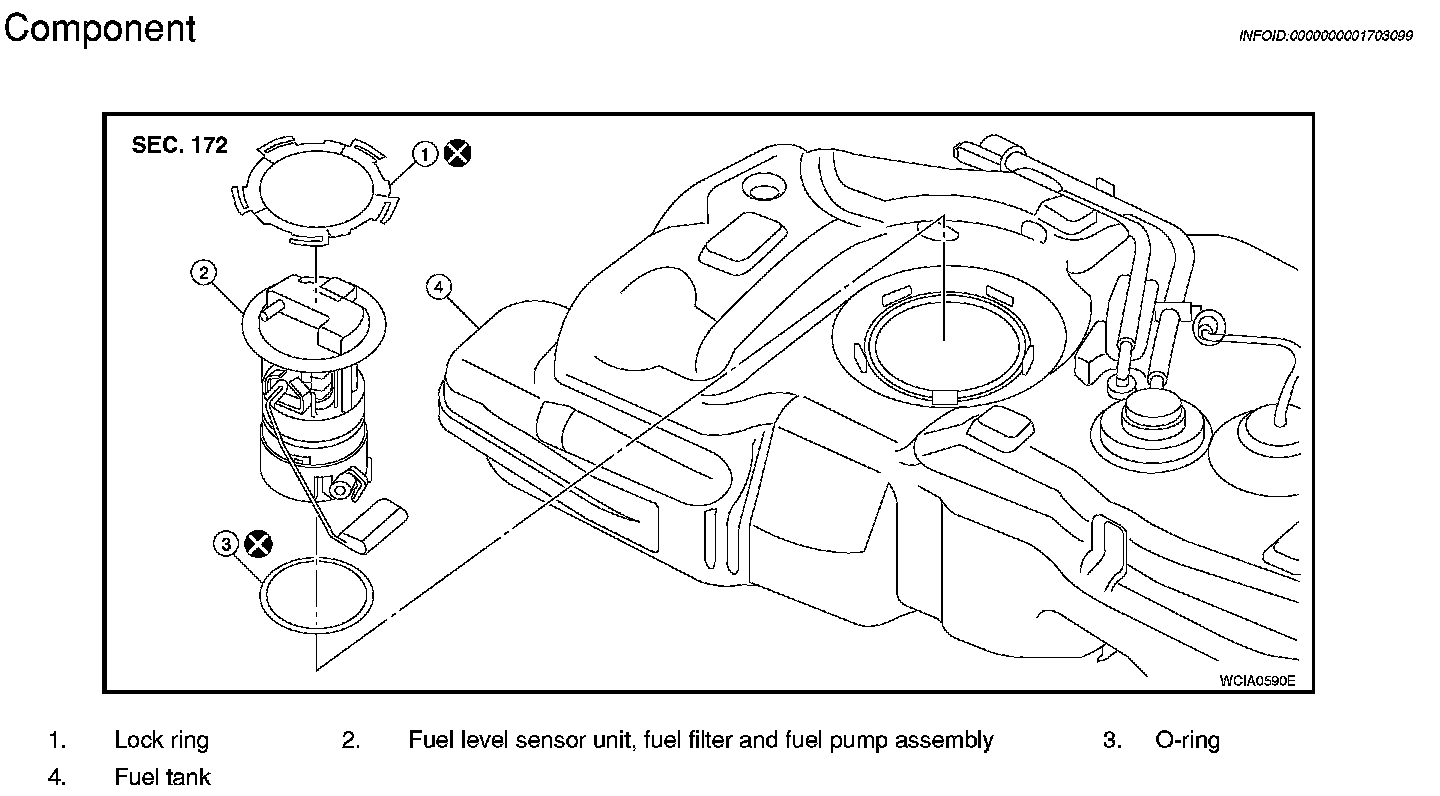 Component

INFOID:0000000001703099

SEC. 172

1

2

3

4

WCIA0590E

1. Lock ring
2. Fuel level sensor unit, fuel filter and fuel pump assembly
3. O-ring
4. Fuel tank