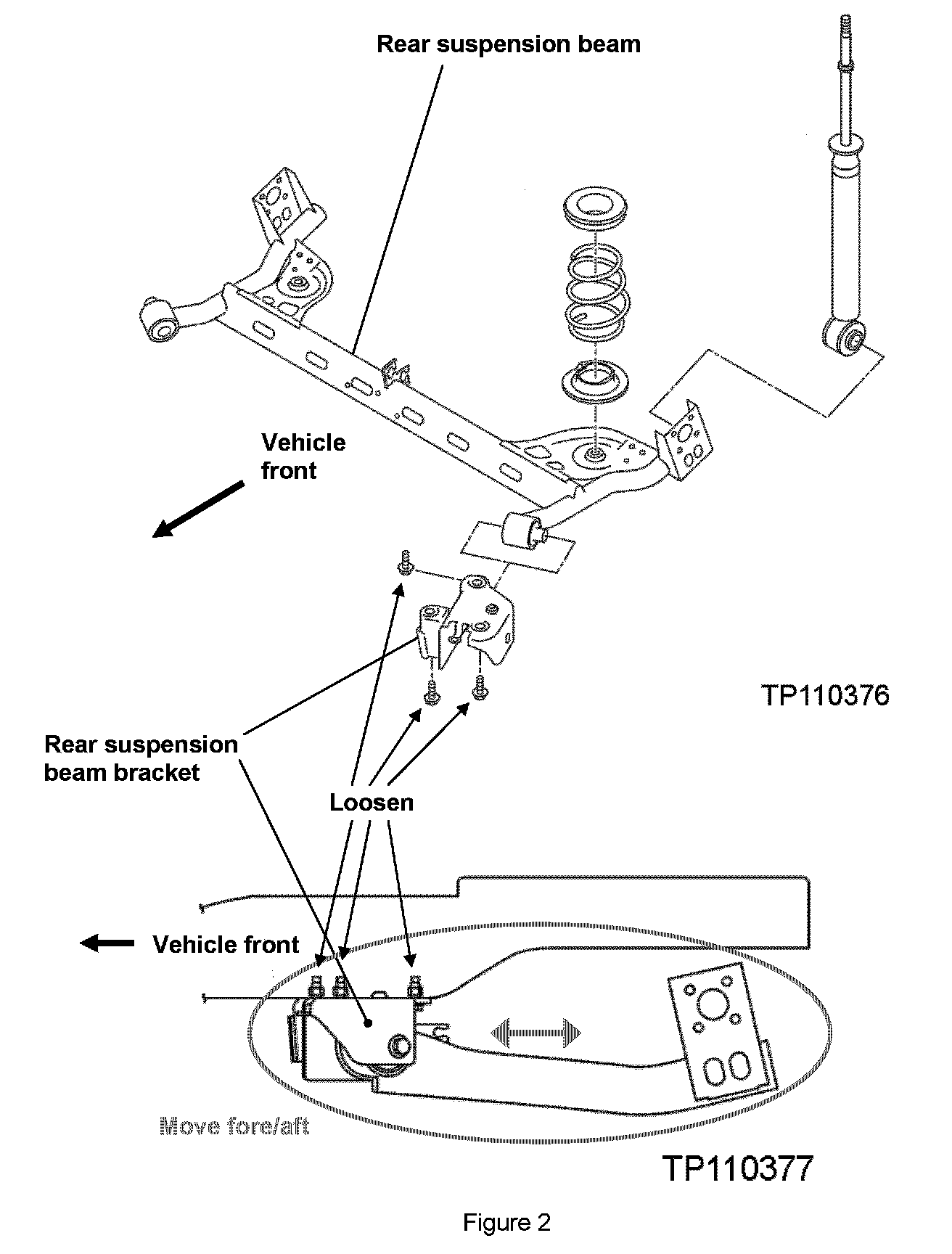 Rear suspension beam

Vehicle front

TP110376

Rear suspension beam bracket

Loosen

Vehicle front

Move fore/aft

TP110377

Figure 2