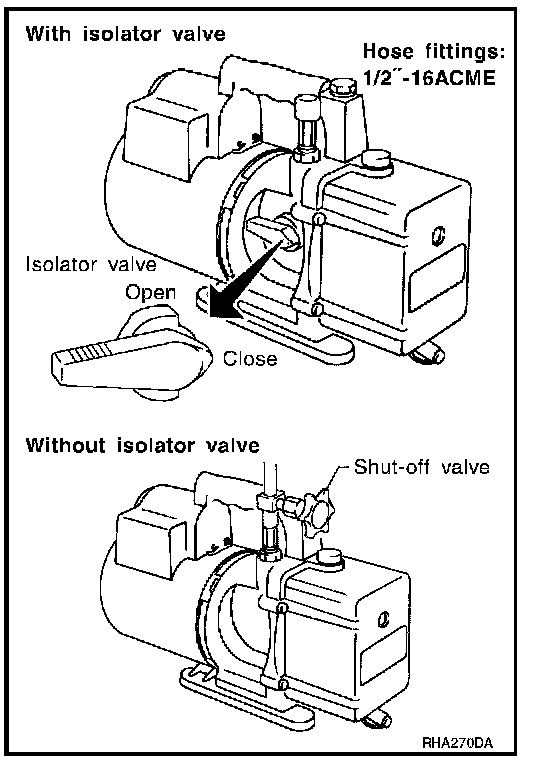 With isolator valve

Hose fittings: 1/2″-16ACME

Isolator valve

Open

Close

Without isolator valve

Shut-off valve

RHA270DA