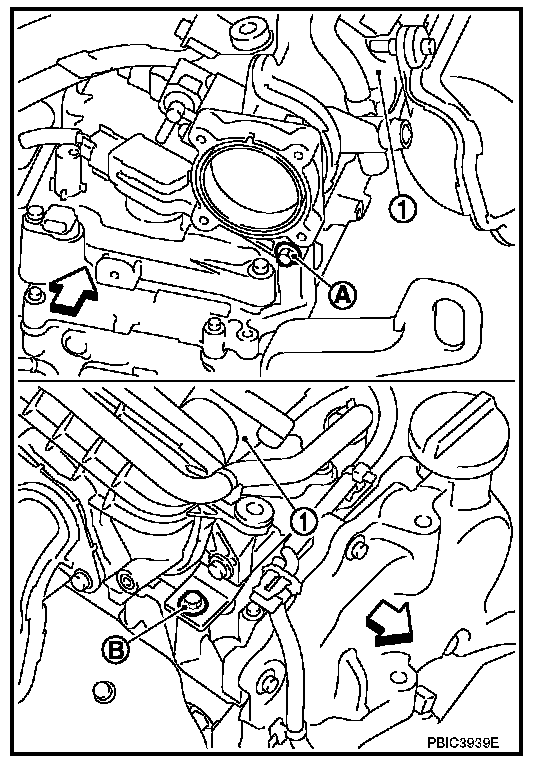 1
A
1
B
PBIC3939E