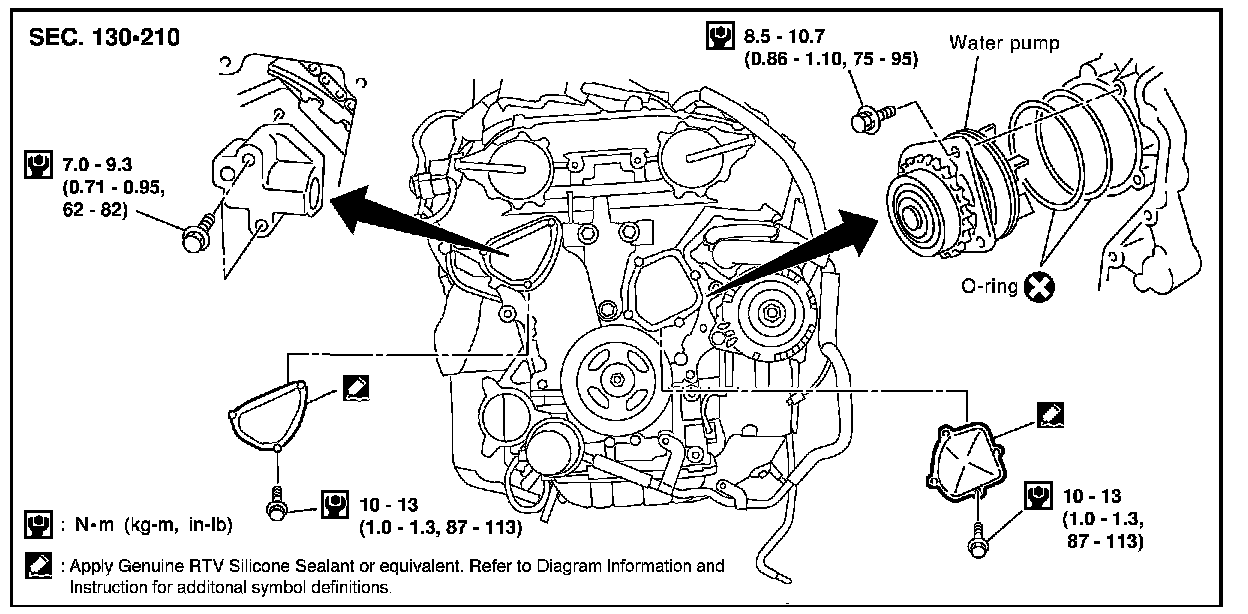 SEC. 130•210

8.5 - 10.7
(0.86 - 1.10, 75 - 95)

Water pump

7.0 - 9.3
(0.71 - 0.95,
62 - 82)

O-ring

10 - 13
(1.0 - 1.3, 87 - 113)

10 - 13
(1.0 - 1.3,
87 - 113)

: N•m (kg-m, in-lb)

: Apply Genuine RTV Silicone Sealant or equivalent. Refer to Diagram Information and Instruction for additonal symbol definitions.