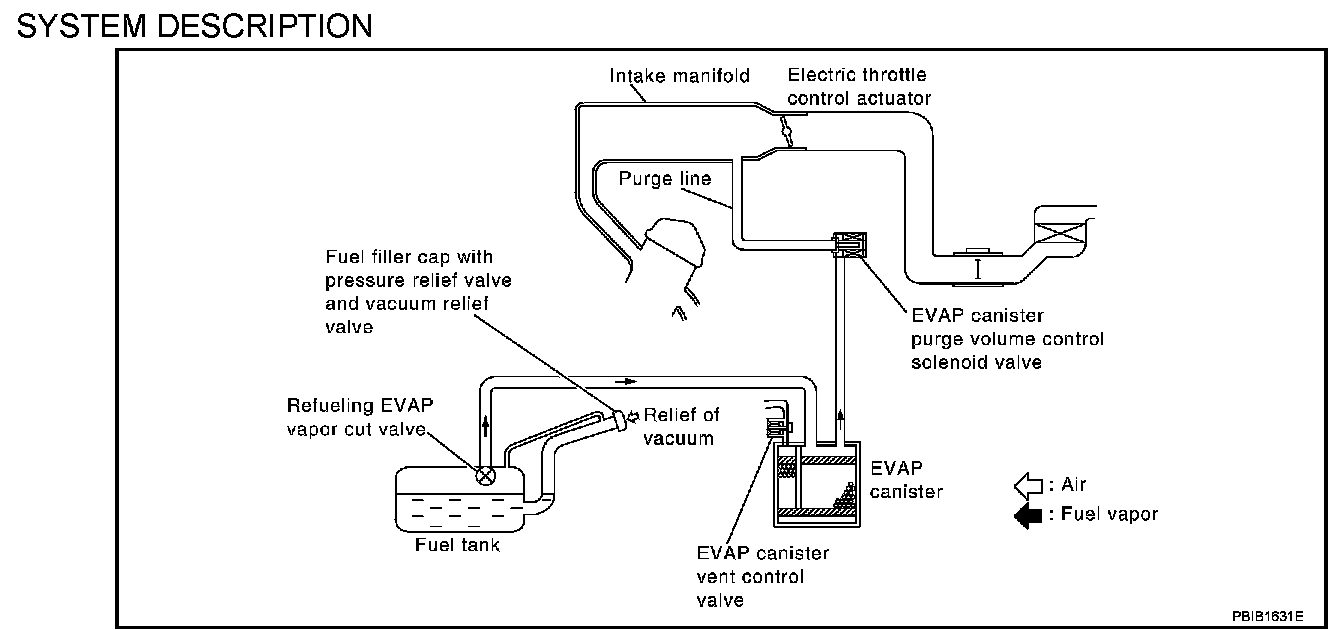 SYSTEM DESCRIPTION

Intake manifold

Electric throttle control actuator

Purge line

Fuel filler cap with pressure relief valve and vacuum relief valve

EVAP canister purge volume control solenoid valve

Refueling EVAP vapor cut valve

Relief of vacuum

EVAP canister

: Air

: Fuel vapor

Fuel tank

EVAP canister vent control valve

PBIB1631E