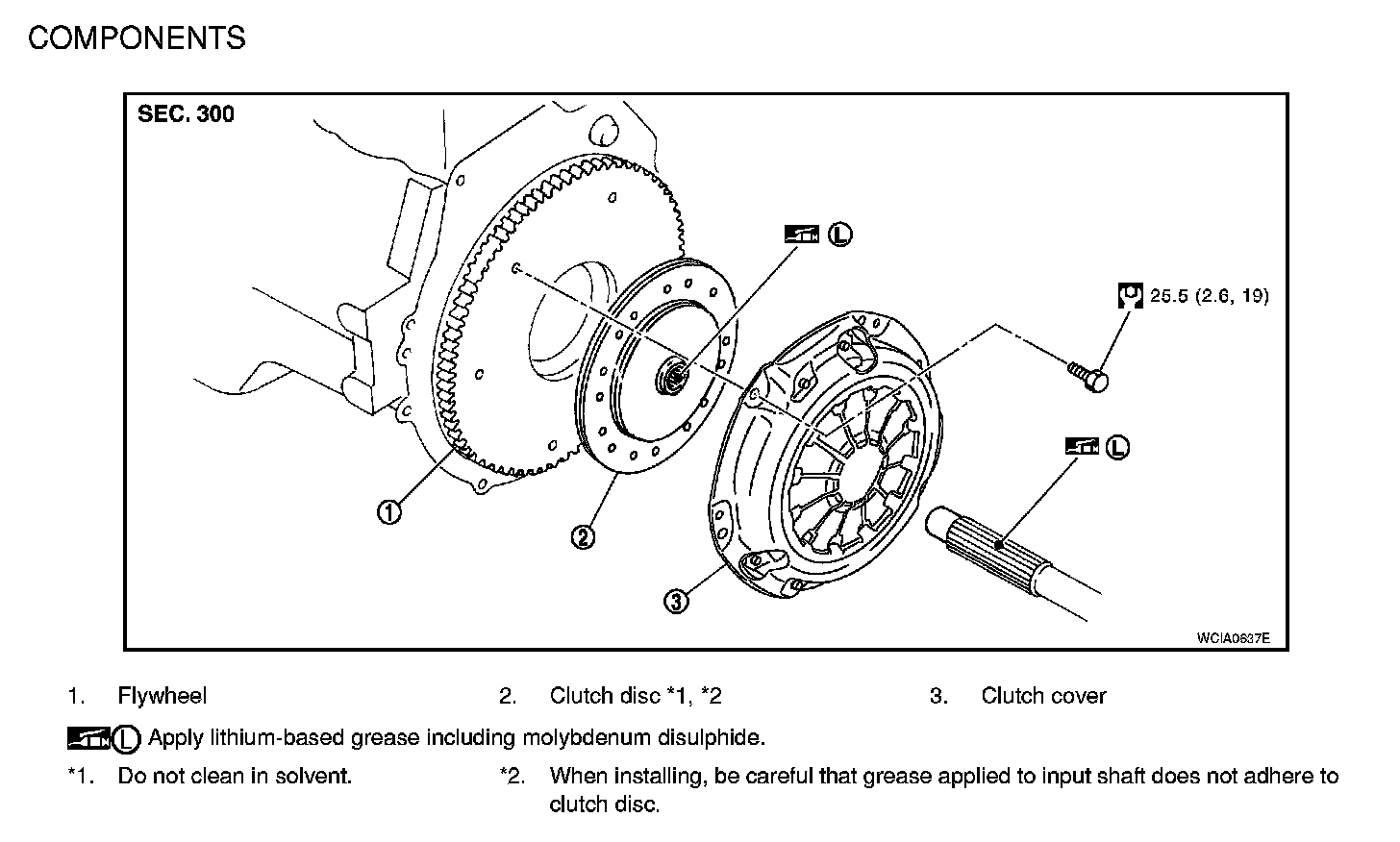 COMPONENTS

SEC. 300

L

25.5 (2.6, 19)

L

1

2

3

WCIA0637E

1. Flywheel

2. Clutch disc *1, *2

3. Clutch cover

L Apply lithium-based grease including molybdenum disulphide.

*1. Do not clean in solvent.

*2. When installing, be careful that grease applied to input shaft does not adhere to clutch disc.