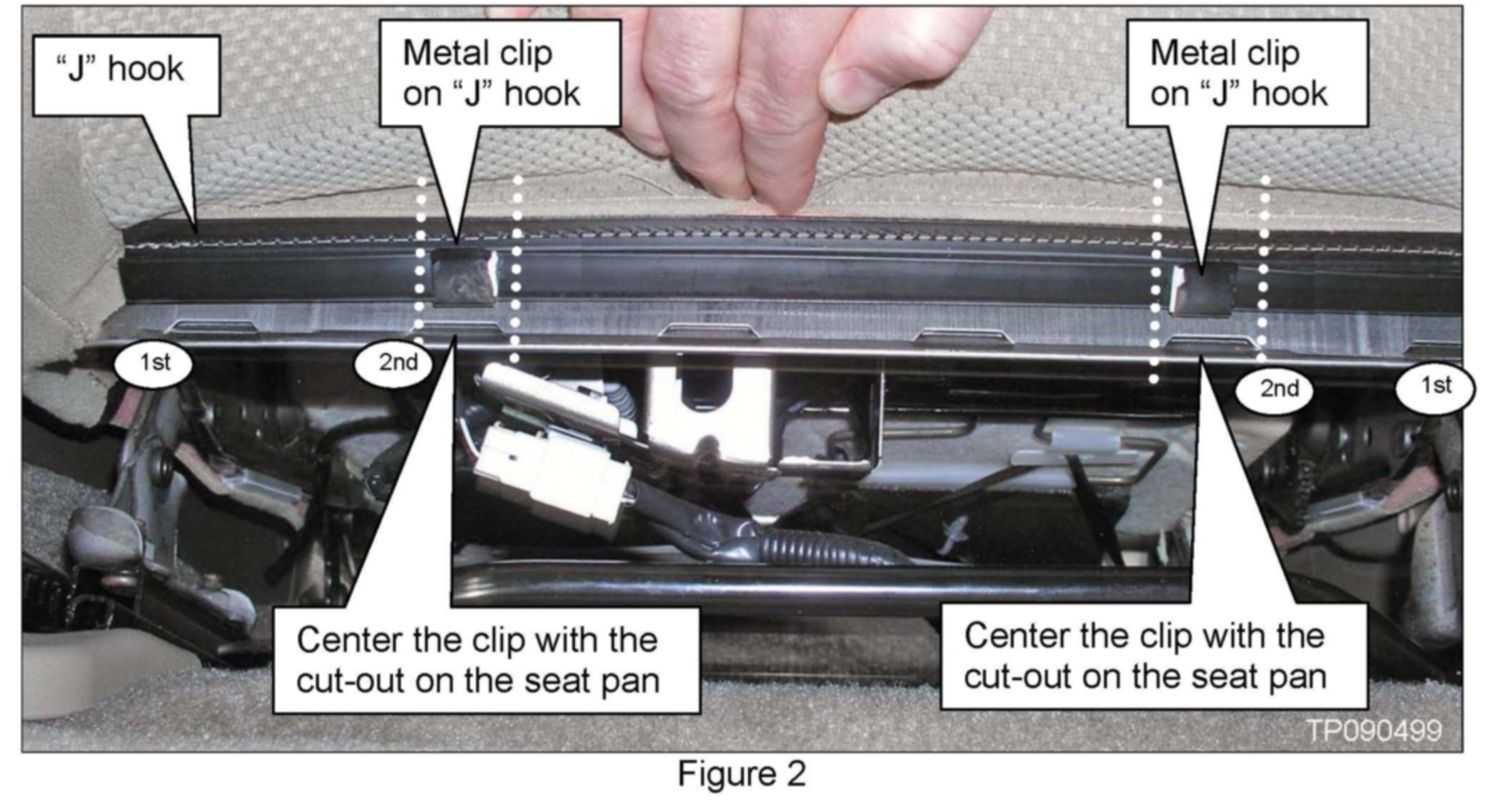 “J” hook

Metal clip on “J” hook

Metal clip on “J” hook

1st

2nd

2nd

1st

Center the clip with the cut-out on the seat pan

Center the clip with the cut-out on the seat pan

TP090499

Figure 2