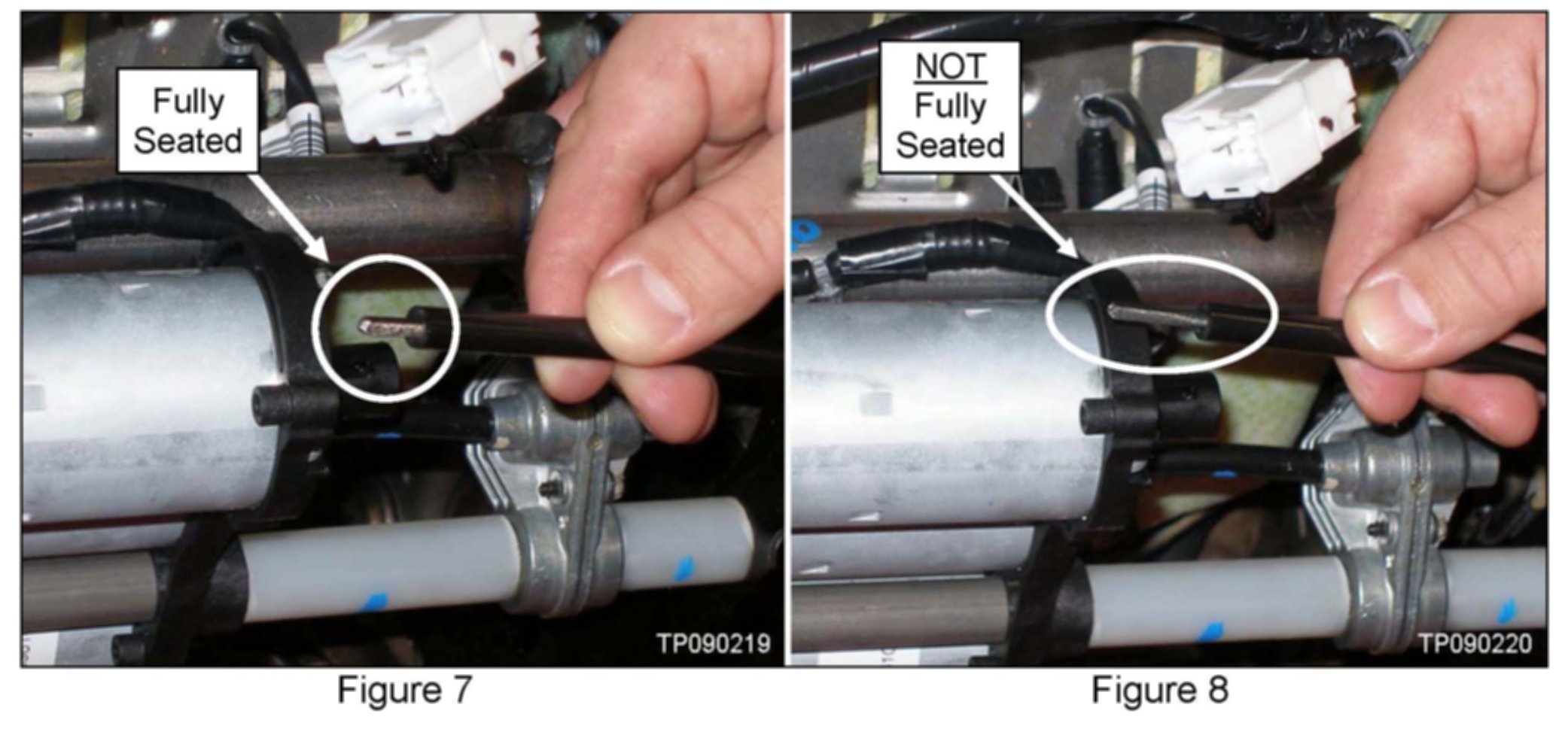 Fully Seated

TP090219

Figure 7

NOT Fully Seated

TP090220

Figure 8