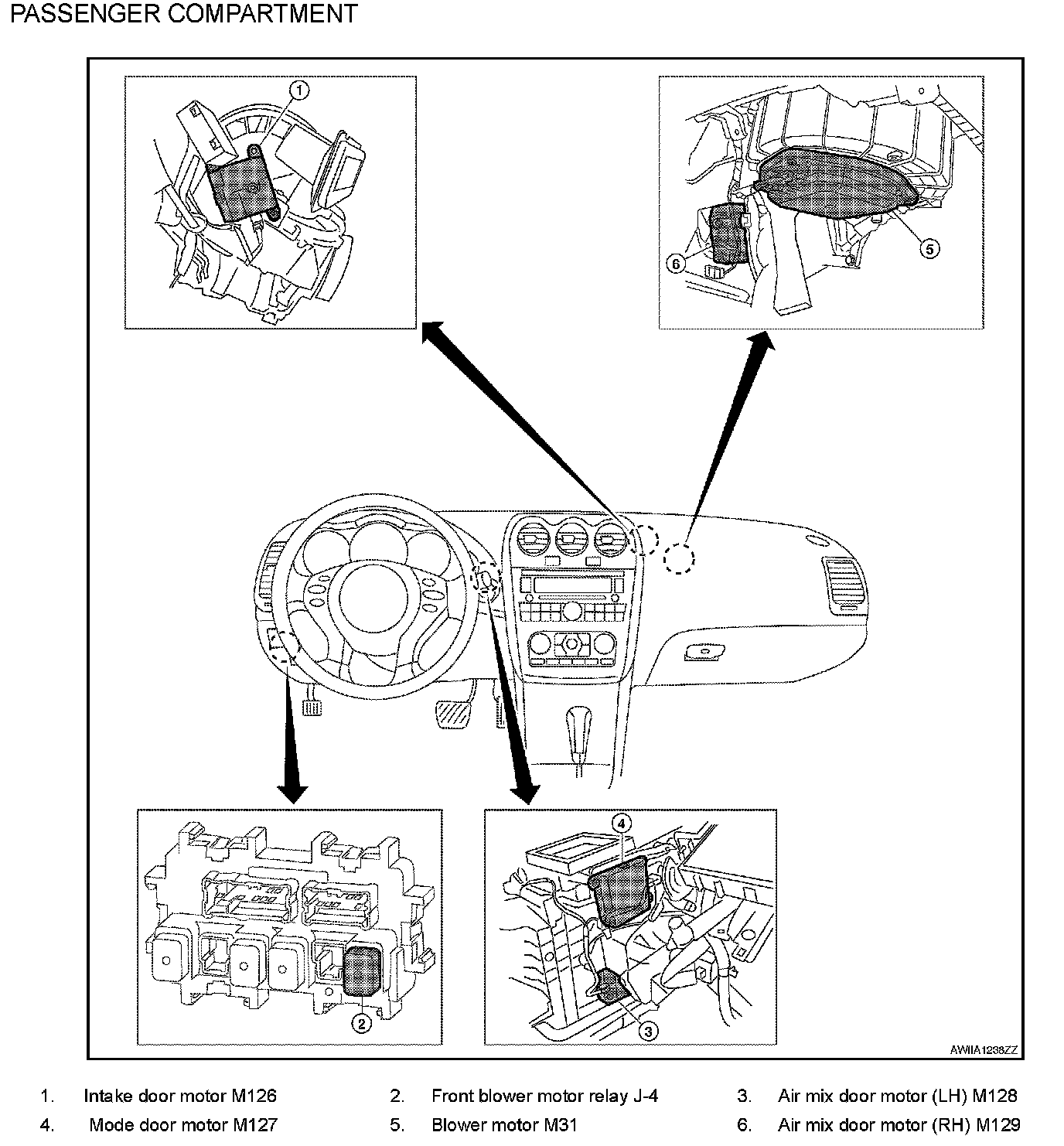 PASSENGER COMPARTMENT

1

5

6

4

2

3

AWIIA1238ZZ

1. Intake door motor M126
2. Front blower motor relay J-4
3. Air mix door motor (LH) M128
4. Mode door motor M127
5. Blower motor M31
6. Air mix door motor (RH) M129