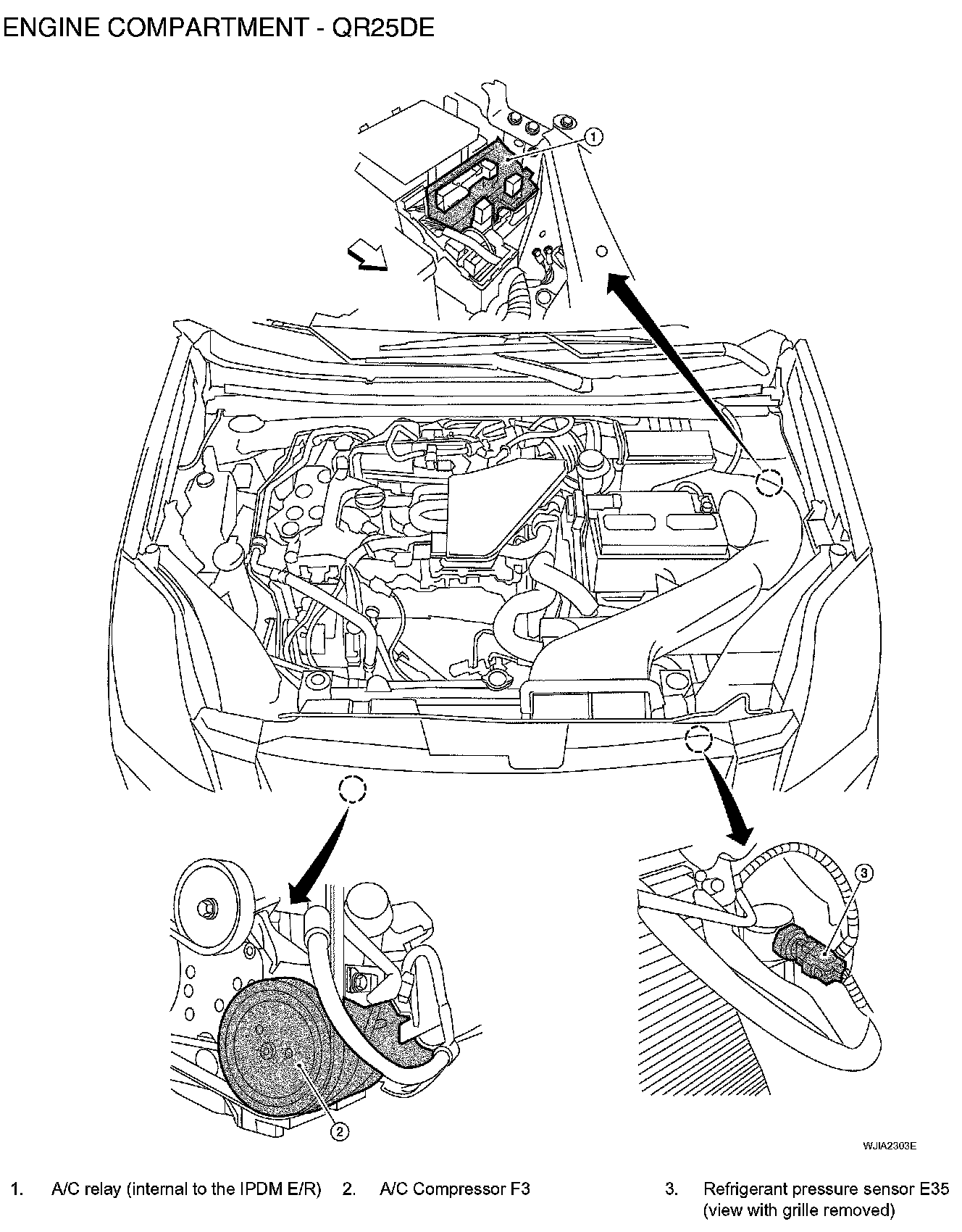 ENGINE COMPARTMENT - QR25DE

1

2

3

WJIA2303E

1. A/C relay (internal to the IPDM E/R) 2. A/C Compressor F3 3. Refrigerant pressure sensor E35 (view with grille removed)