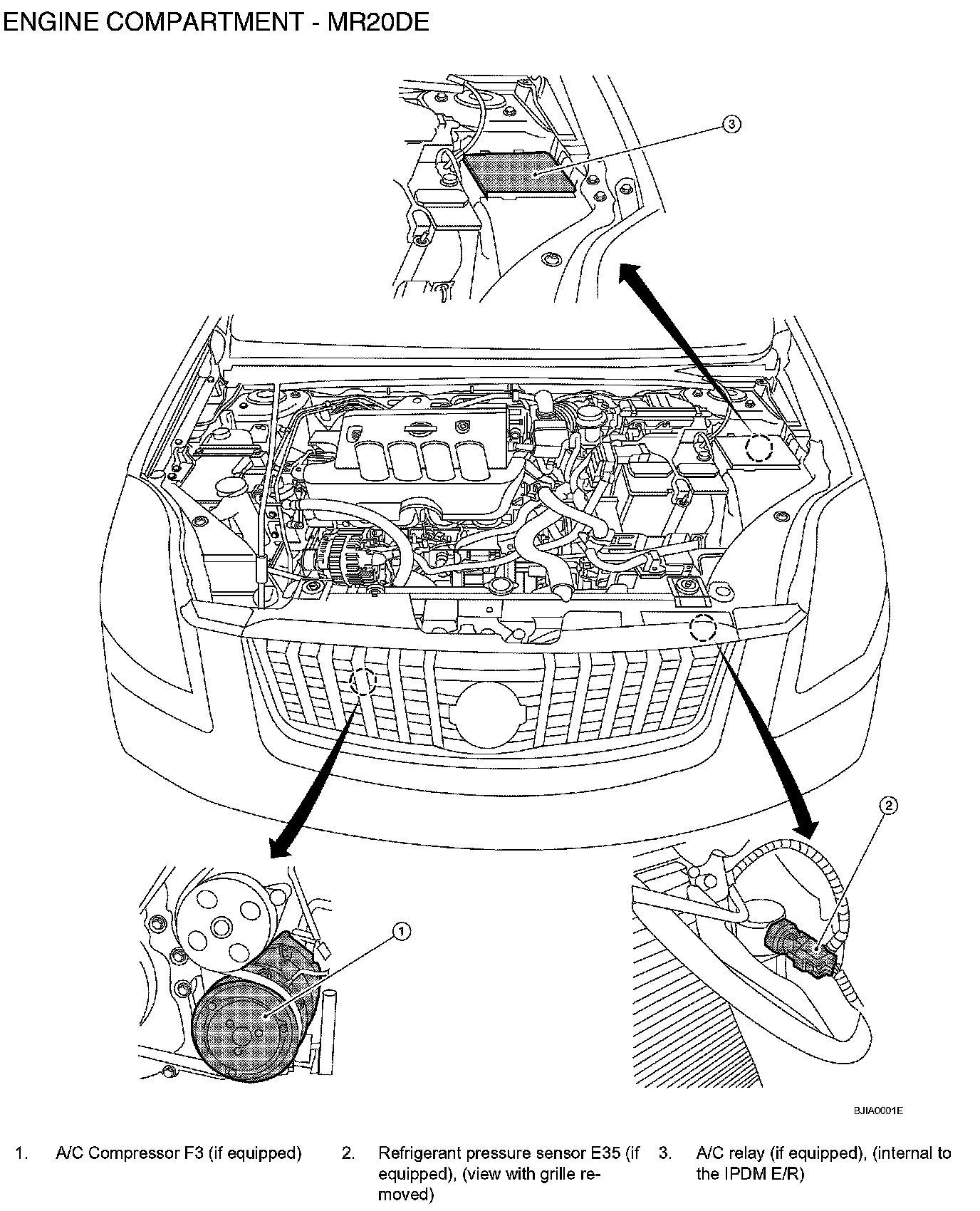 ENGINE COMPARTMENT - MR20DE

3

2

1

BJIA0001E

1. A/C Compressor F3 (if equipped)

2. Refrigerant pressure sensor E35 (if equipped), (view with grille removed)

3. A/C relay (if equipped), (internal to the IPDM E/R)