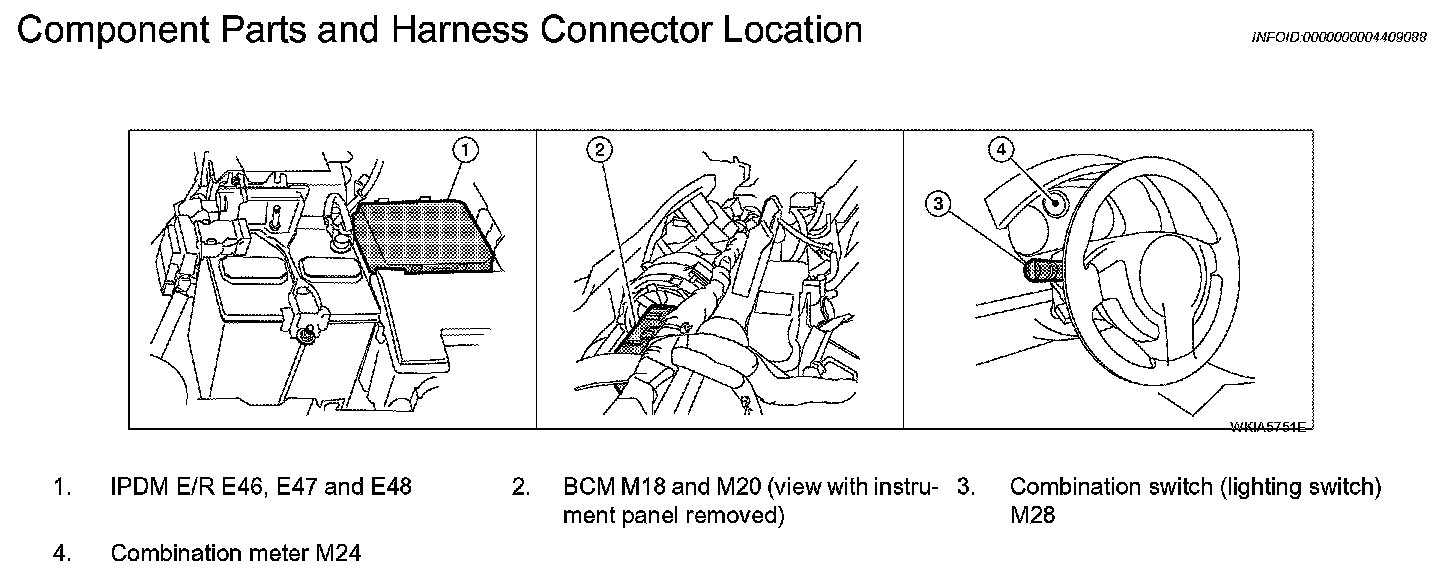 Component Parts and Harness Connector Location

INFOID:0000000004409088

1

2

4

3

WKIA5751E

1. IPDM E/R E46, E47 and E48

2. BCM M18 and M20 (view with instrument panel removed)

3. Combination switch (lighting switch) M28

4. Combination meter M24