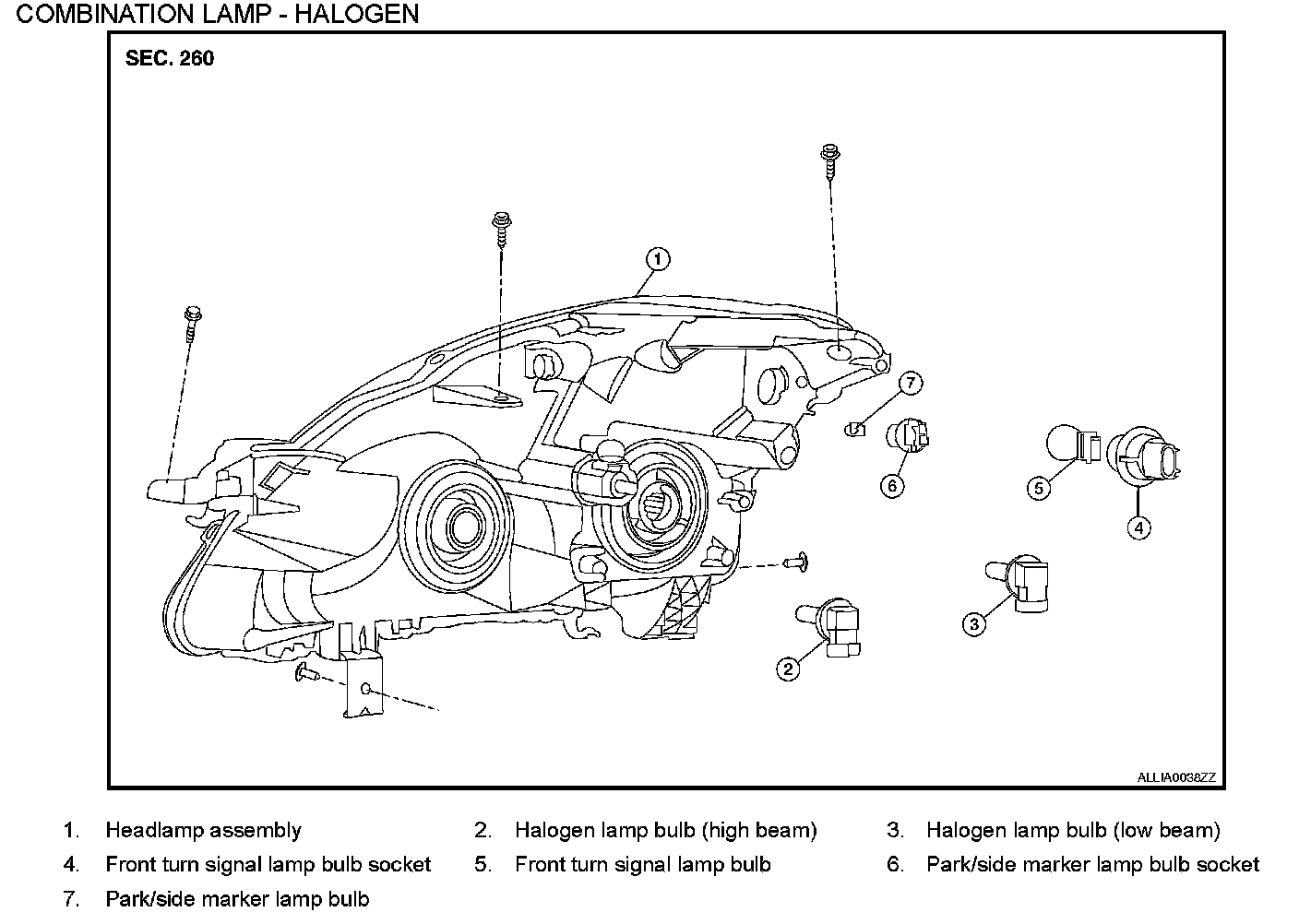 COMBINATION LAMP - HALOGEN

SEC. 260

1

7

6

5

4

3

2

ALLIA0038ZZ

1. Headlamp assembly
2. Halogen lamp bulb (high beam)
3. Halogen lamp bulb (low beam)
4. Front turn signal lamp bulb socket
5. Front turn signal lamp bulb
6. Park/side marker lamp bulb socket
7. Park/side marker lamp bulb