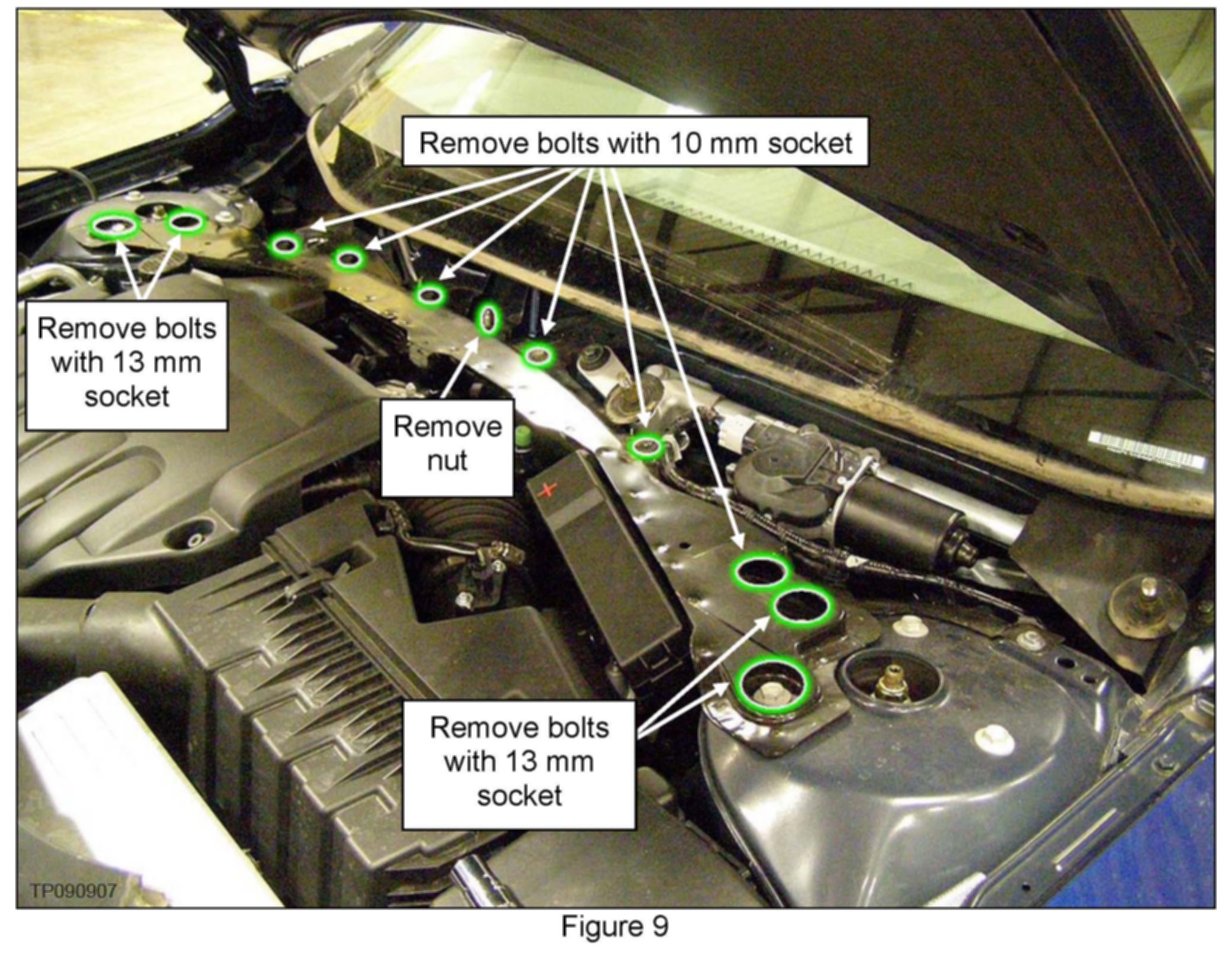 Remove bolts with 10 mm socket

Remove bolts with 13 mm socket

Remove nut

Remove bolts with 13 mm socket

TP090907

Figure 9