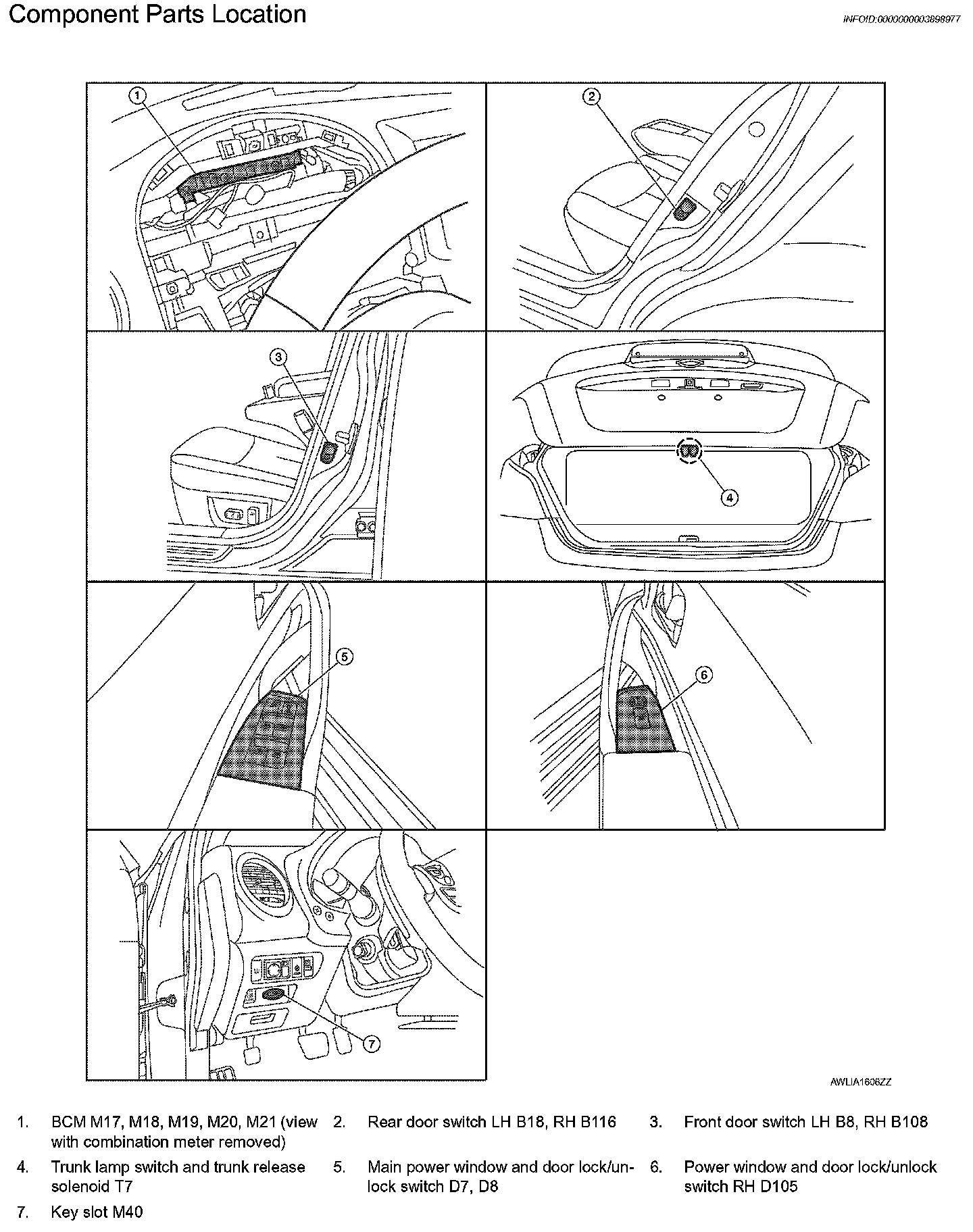 Component Parts Location

INFOID:0000000003898977

1

2

3

4

5

6

7

AWLIA1606ZZ

1. BCM M17, M18, M19, M20, M21 (view with combination meter removed)
2. Rear door switch LH B18, RH B116
3. Front door switch LH B8, RH B108
4. Trunk lamp switch and trunk release solenoid T7
5. Main power window and door lock/unlock switch D7, D8
6. Power window and door lock/unlock switch RH D105
7. Key slot M40