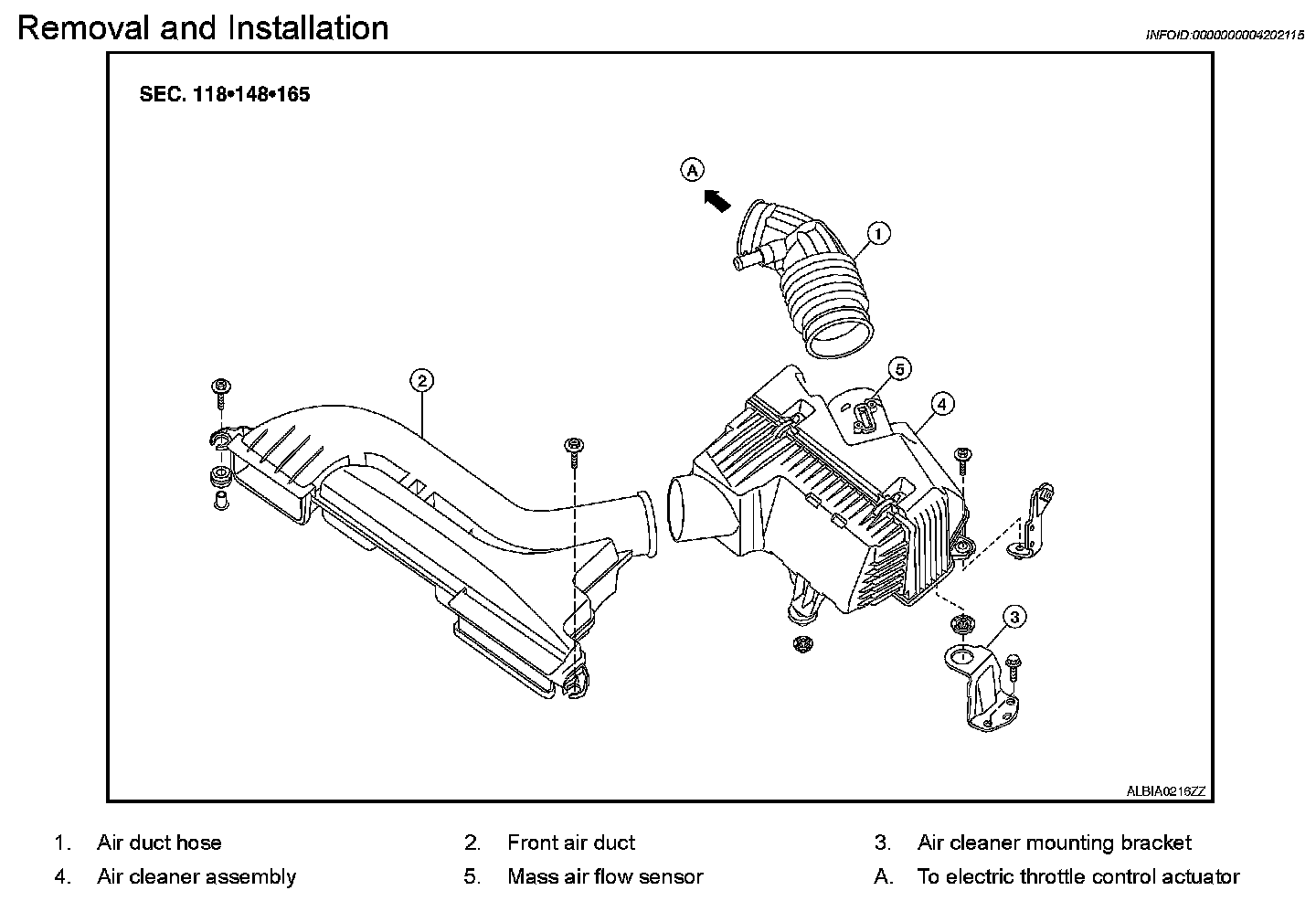 Removal and Installation

INFOID:0000000004202115

SEC. 118•148•165

A

1

2

5

4

3

ALBIA0216ZZ

1. Air duct hose
2. Front air duct
3. Air cleaner mounting bracket
4. Air cleaner assembly
5. Mass air flow sensor
A. To electric throttle control actuator