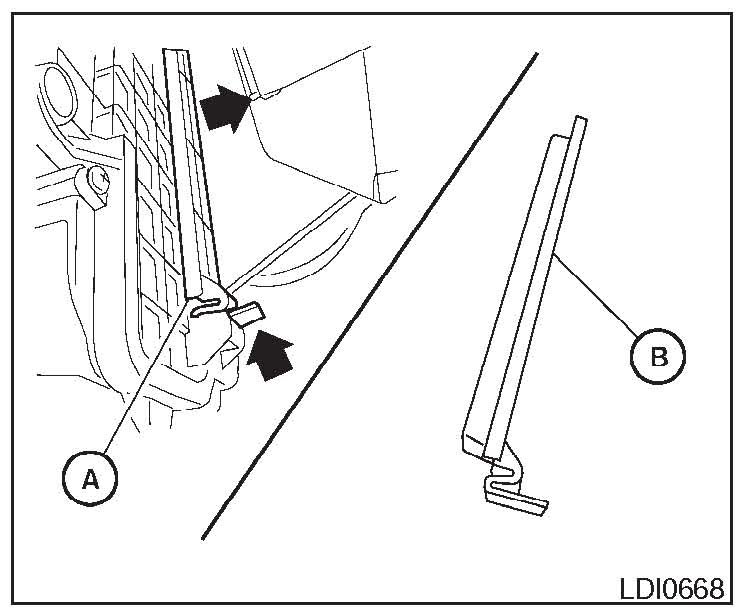 A

B

LDI0668