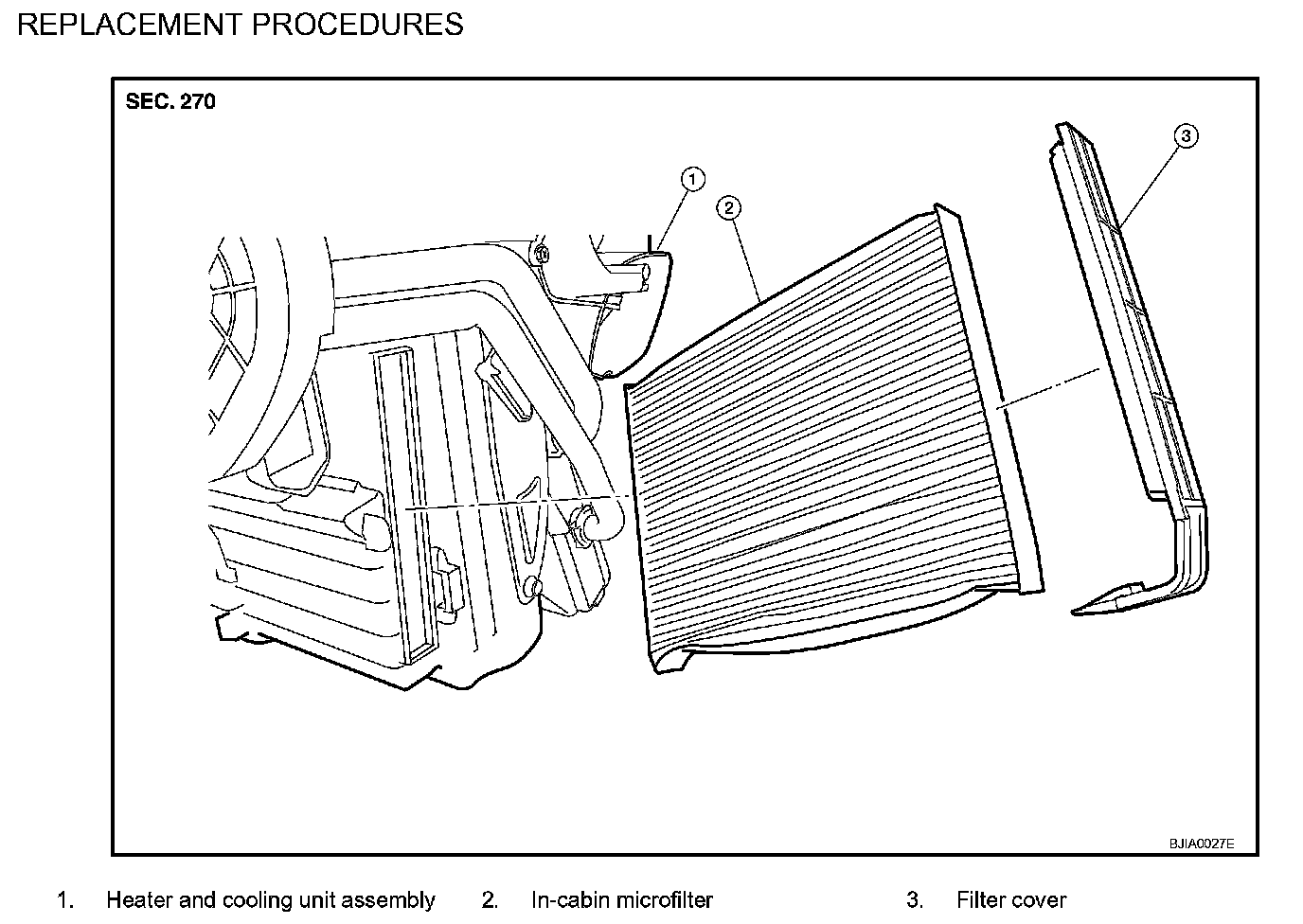 REPLACEMENT PROCEDURES

SEC. 270

1
2
3

BJIA0027E

1. Heater and cooling unit assembly 2. In-cabin microfilter 3. Filter cover