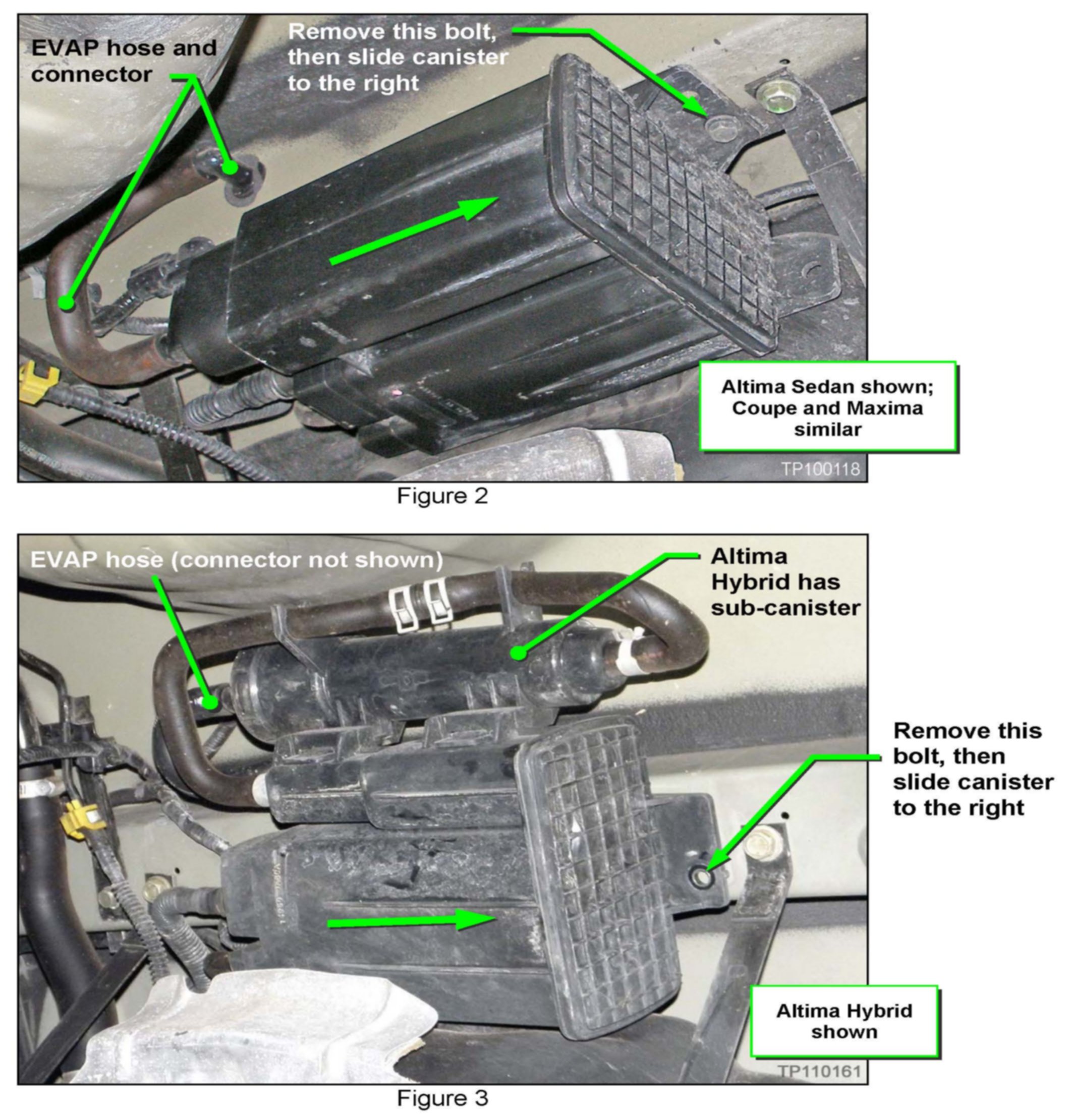 EVAP hose and connector

Remove this bolt, then slide canister to the right

Altima Sedan shown; Coupe and Maxima similar

TP100118

Figure 2

EVAP hose (connector not shown)

Altima Hybrid has sub-canister

Remove this bolt, then slide canister to the right

Altima Hybrid shown

TP110161

Figure 3