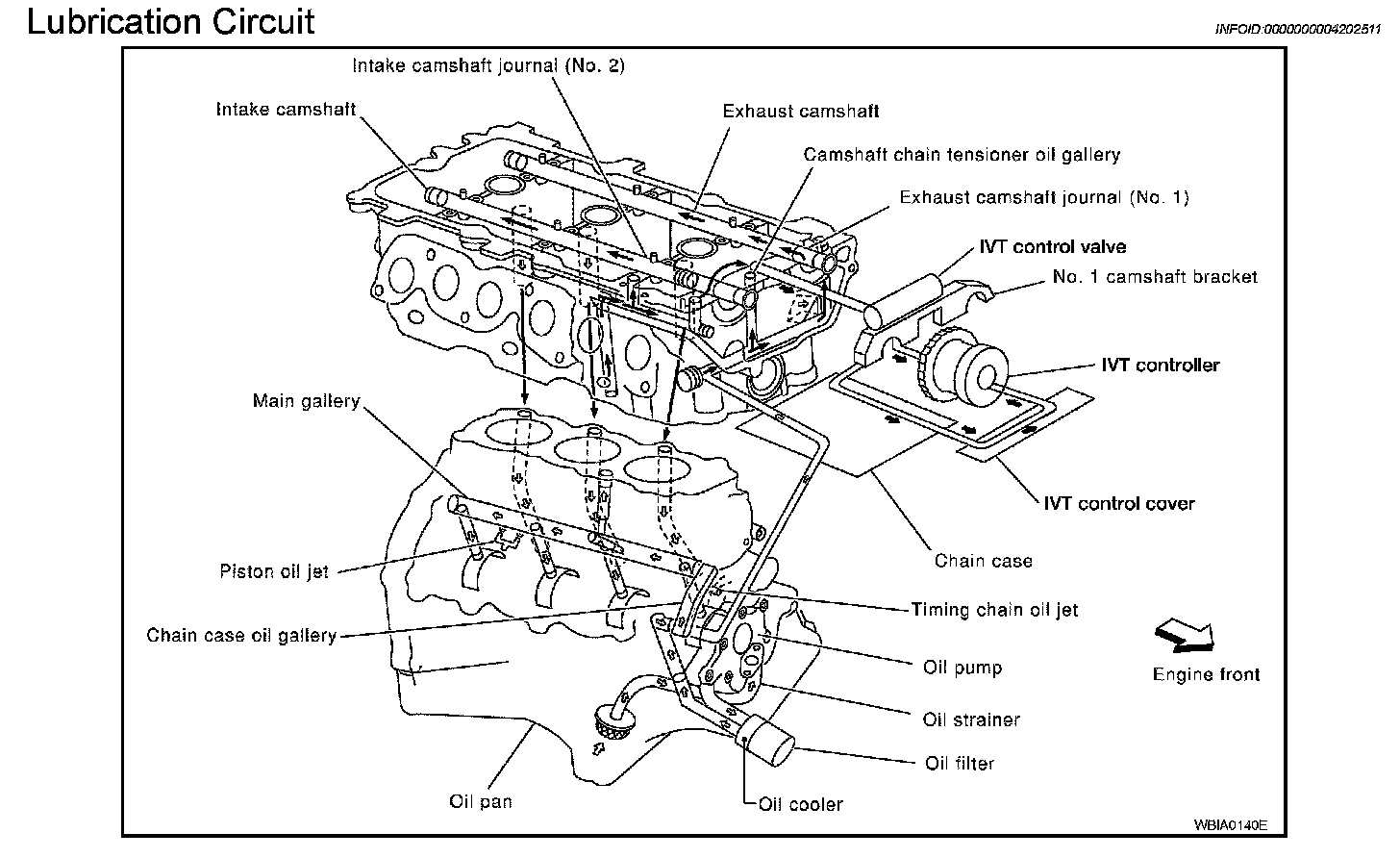 Lubrication Circuit

INFOID:0000000004202511

Intake camshaft journal (No. 2)
Intake camshaft
Exhaust camshaft
Camshaft chain tensioner oil gallery
Exhaust camshaft journal (No. 1)
IVT control valve
No. 1 camshaft bracket
IVT controller
Main gallery
IVT control cover
Chain case
Piston oil jet
Timing chain oil jet
Chain case oil gallery
Oil pump
Engine front
Oil strainer
Oil filter
Oil pan
Oil cooler

WBIA0140E