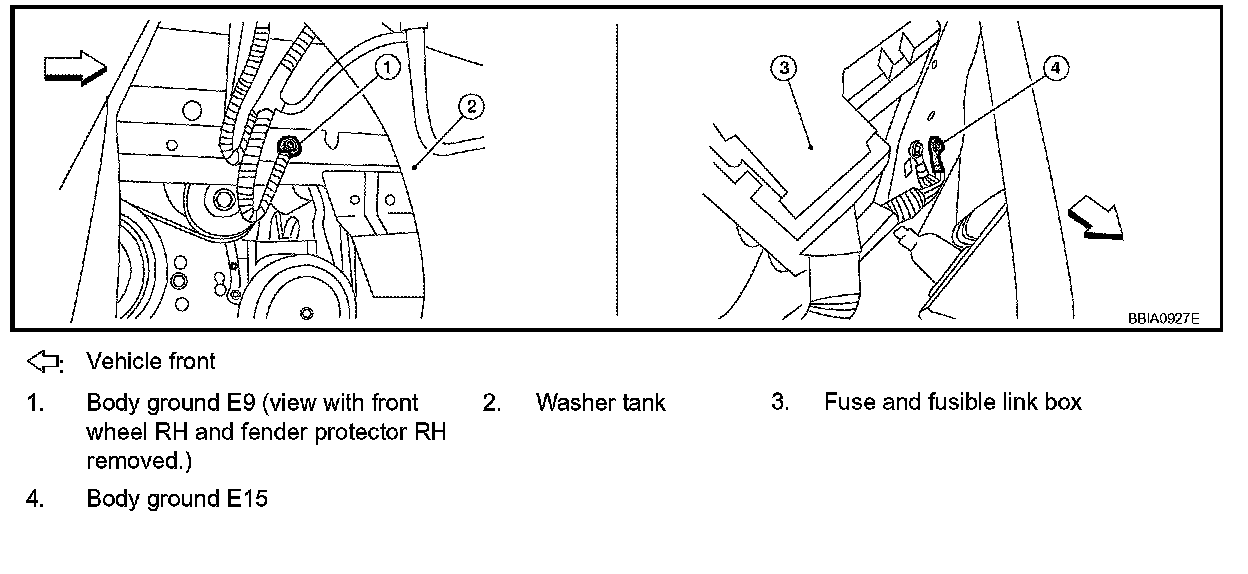 1
2
3
4
BBIA0927E

⇦: Vehicle front

1. Body ground E9 (view with front wheel RH and fender protector RH removed.)

2. Washer tank

3. Fuse and fusible link box

4. Body ground E15