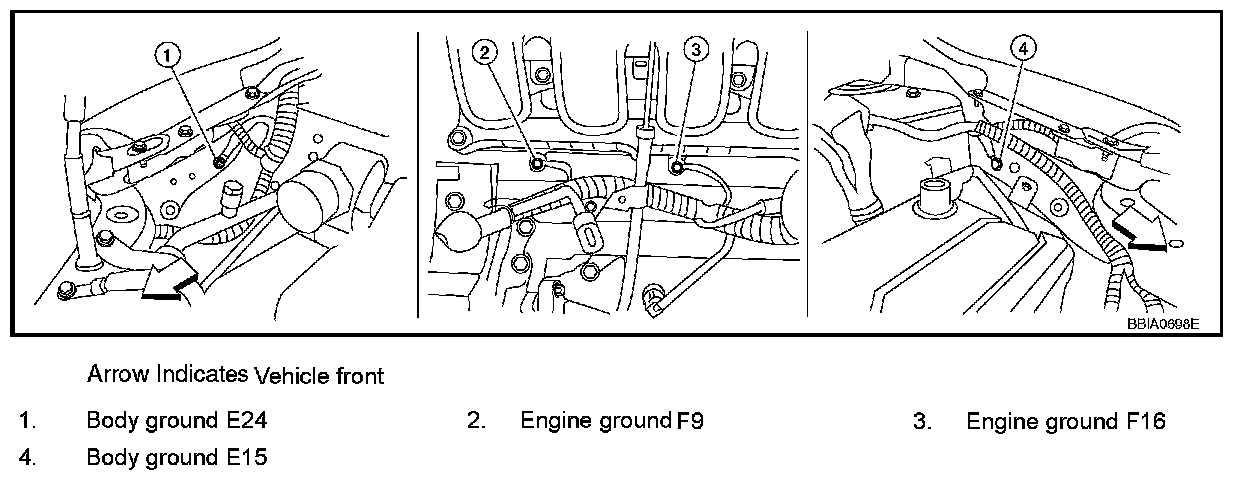 1

2

3

4

BBIA0698E

Arrow Indicates Vehicle front

1. Body ground E24
2. Engine ground F9
3. Engine ground F16
4. Body ground E15