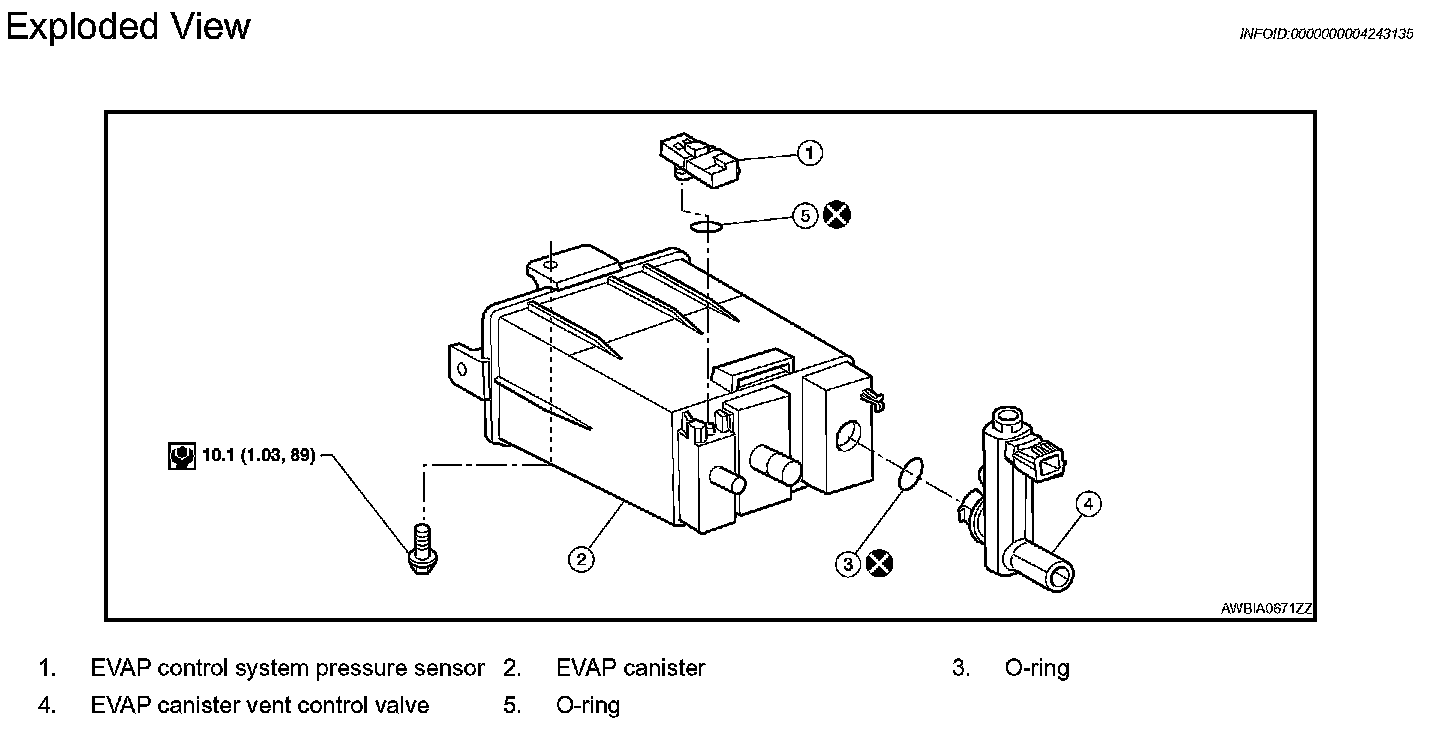 Exploded View

INFOID:0000000004243135

1

5

10.1 (1.03, 89)

2

3

4

AWBIA0671ZZ

1. EVAP control system pressure sensor
2. EVAP canister
3. O-ring
4. EVAP canister vent control valve
5. O-ring