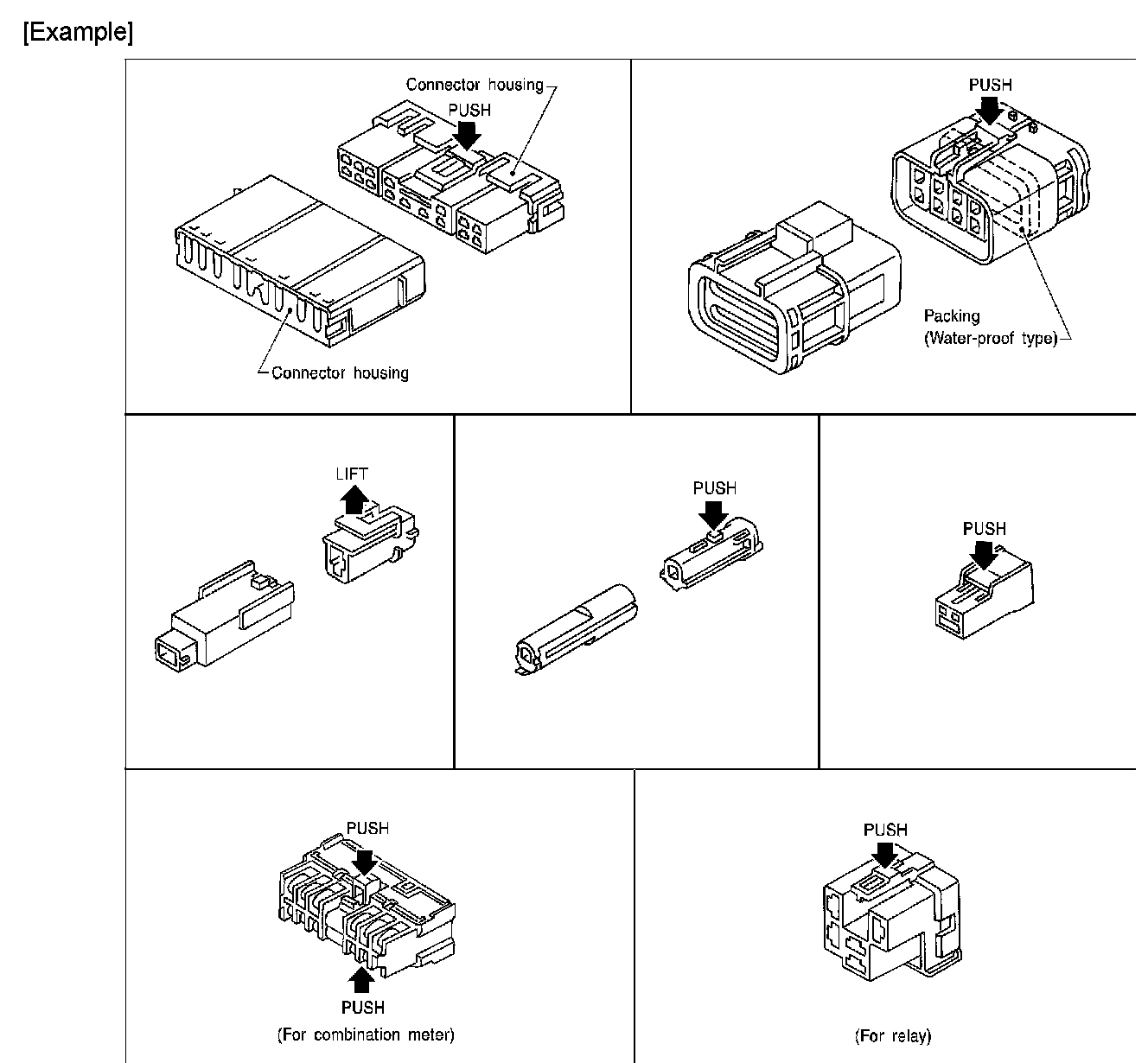 [Example]

Connector housing
PUSH
Connector housing

PUSH
Packing
(Water-proof type)

LIFT

PUSH

PUSH

PUSH
PUSH
(For combination meter)

PUSH
(For relay)